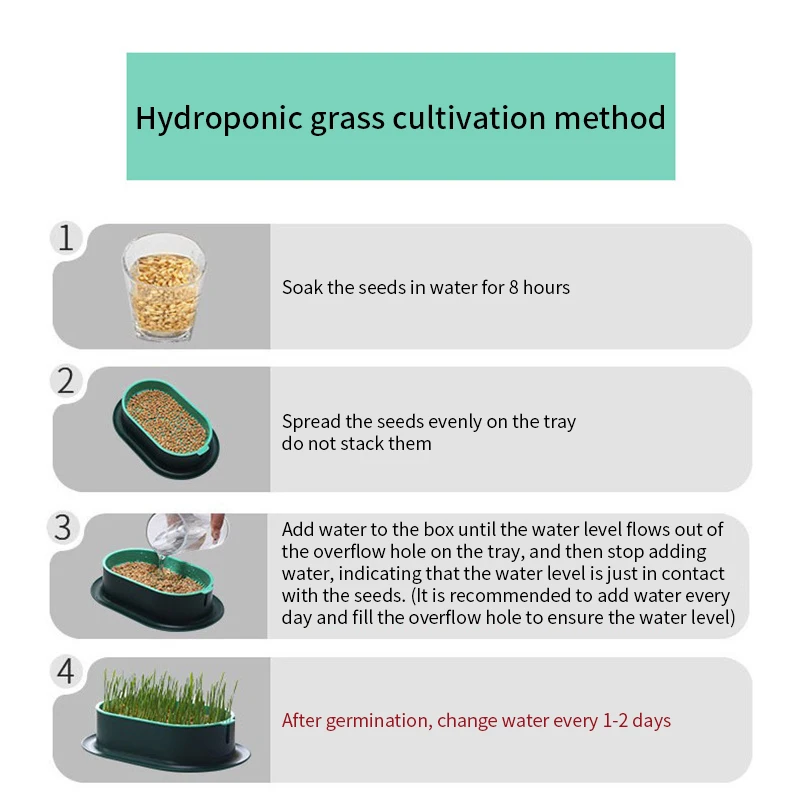 Hydroponic grass cultivation method

1

Soak the seeds in water for 8 hours

2

Spread the seeds evenly on the tray do not stack them

3

Add water to the box until the water level flows out of the overflow hole on the tray, and then stop adding water, indicating that the water level is just in contact with the seeds. (It is recommended to add water every day and fill the overflow hole to ensure the water level)

4

After germination, change water every 1-2 days