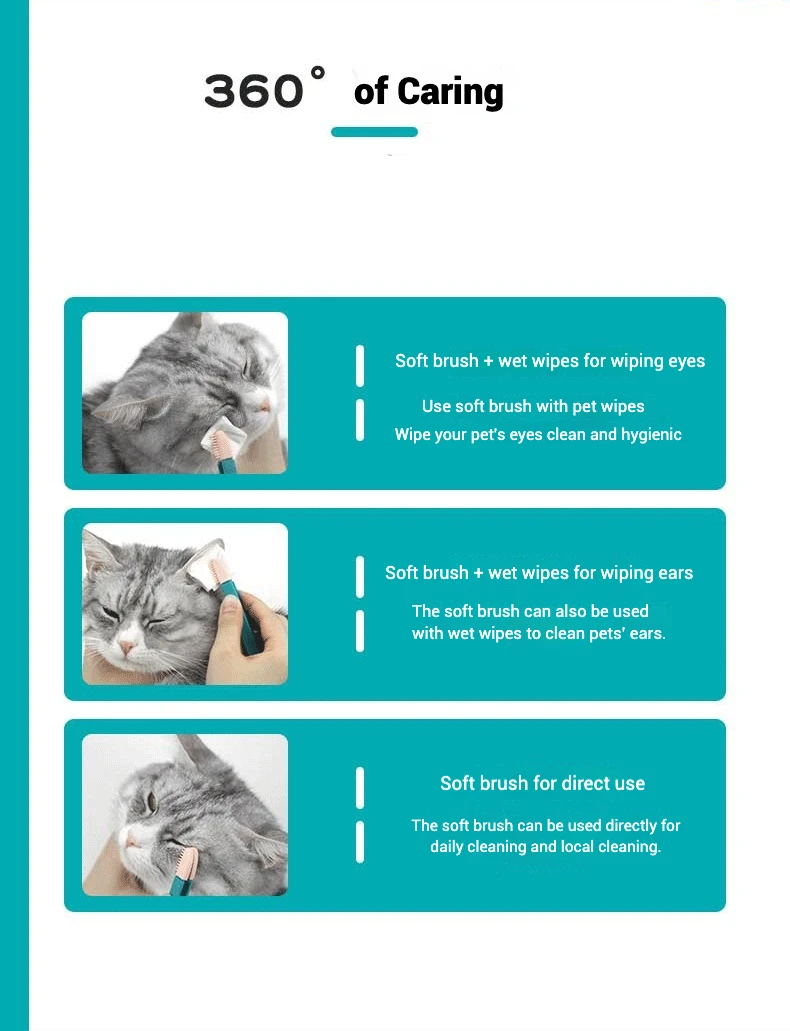 360° of Caring

Soft brush + wet wipes for wiping eyes

Use soft brush with pet wipes
Wipe your pet's eyes clean and hygienic

Soft brush + wet wipes for wiping ears

The soft brush can also be used with wet wipes to clean pets' ears.

Soft brush for direct use

The soft brush can be used directly for daily cleaning and local cleaning.