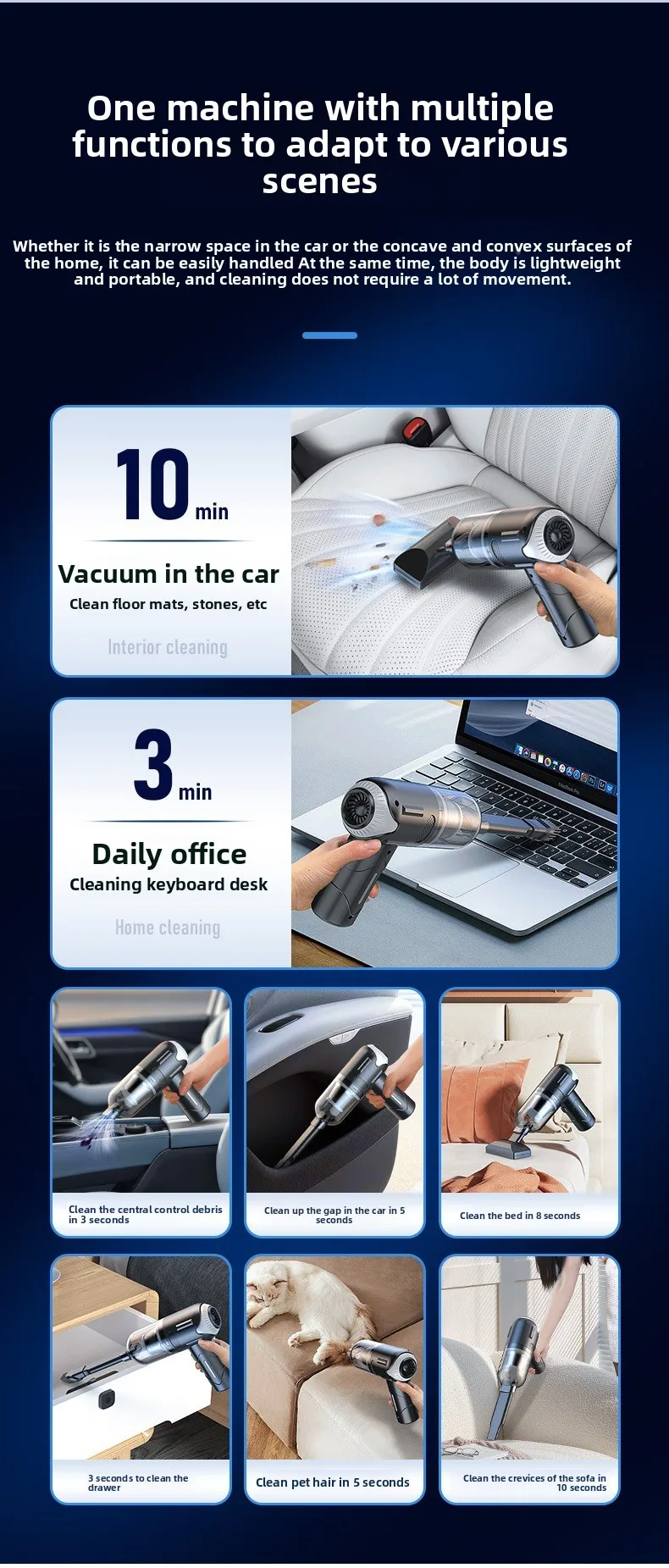 One machine with multiple functions to adapt to various scenes

Whether it is the narrow space in the car or the concave and convex surfaces of the home, it can be easily handled At the same time, the body is lightweight and portable, and cleaning does not require a lot of movement.

10 min

Vacuum in the car

Clean floor mats, stones, etc

Interior cleaning

3 min

Daily office

Cleaning keyboard desk

Home cleaning

Clean the central control debris in 3 seconds

Clean up the gap in the car in 5 seconds

Clean the bed in 8 seconds

3 seconds to clean the drawer

Clean pet hair in 5 seconds

Clean the crevices of the sofa in 10 seconds