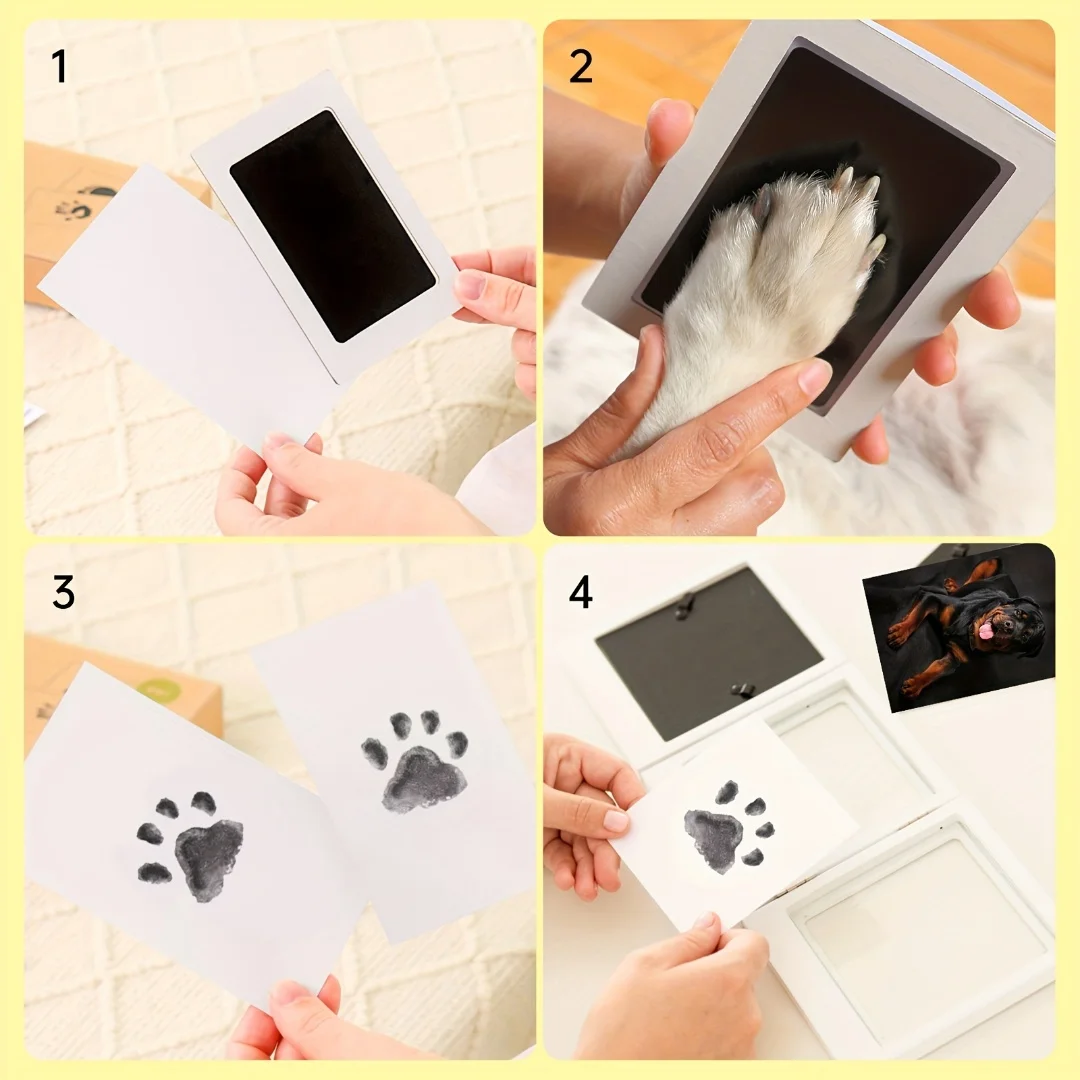 1

2

3

4