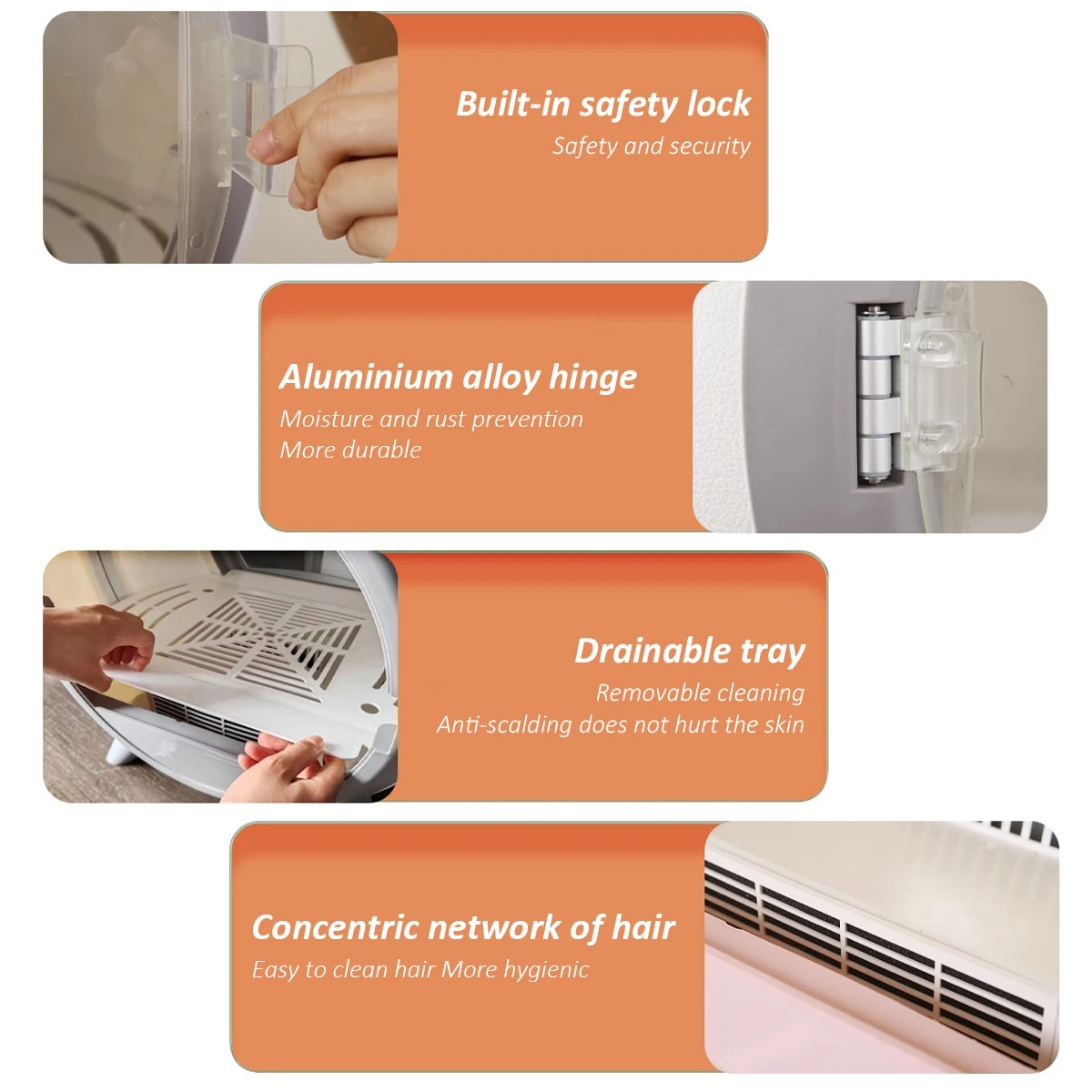 Built-in safety lock
Safety and security

Aluminium alloy hinge
Moisture and rust prevention
More durable

Drainable tray
Removable cleaning
Anti-scalding does not hurt the skin

Concentric network of hair
Easy to clean hair More hygienic