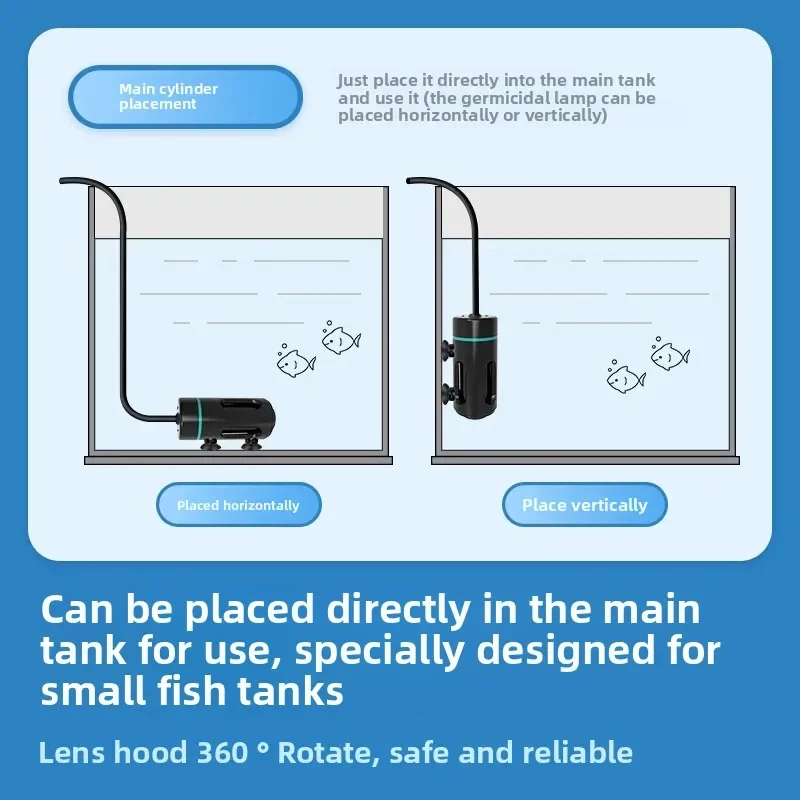 Main cylinder placement

Just place it directly into the main tank and use it (the germicidal lamp can be placed horizontally or vertically)

Placed horizontally

Place vertically

Can be placed directly in the main tank for use, specially designed for small fish tanks

Lens hood 360 ° Rotate, safe and reliable