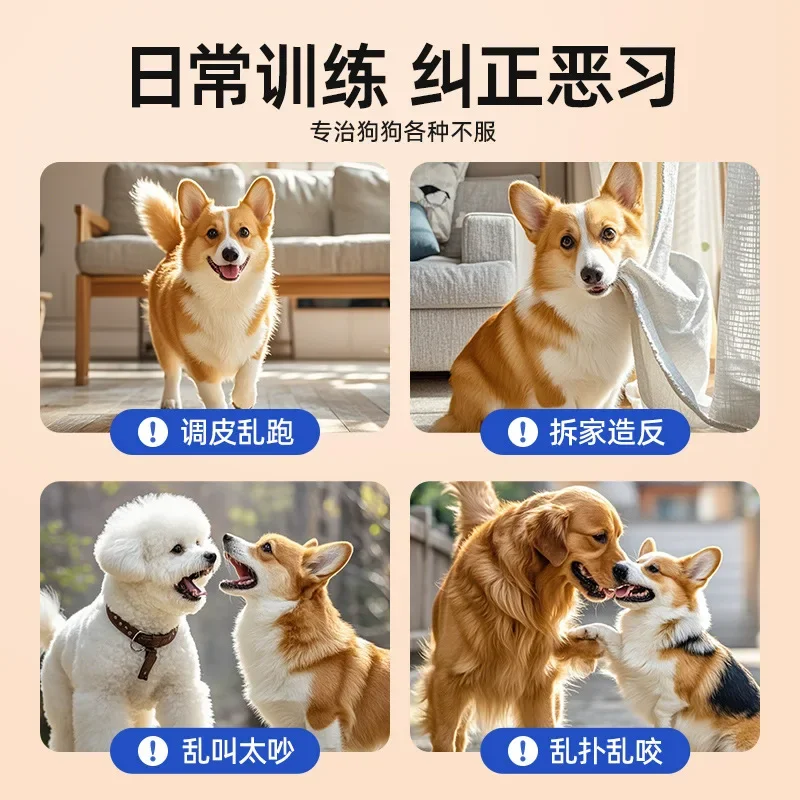 日常训练 纠正恶习

专治狗狗各种不服

! 调皮乱跑

! 拆家造反

! 乱叫太吵

! 乱扑乱咬