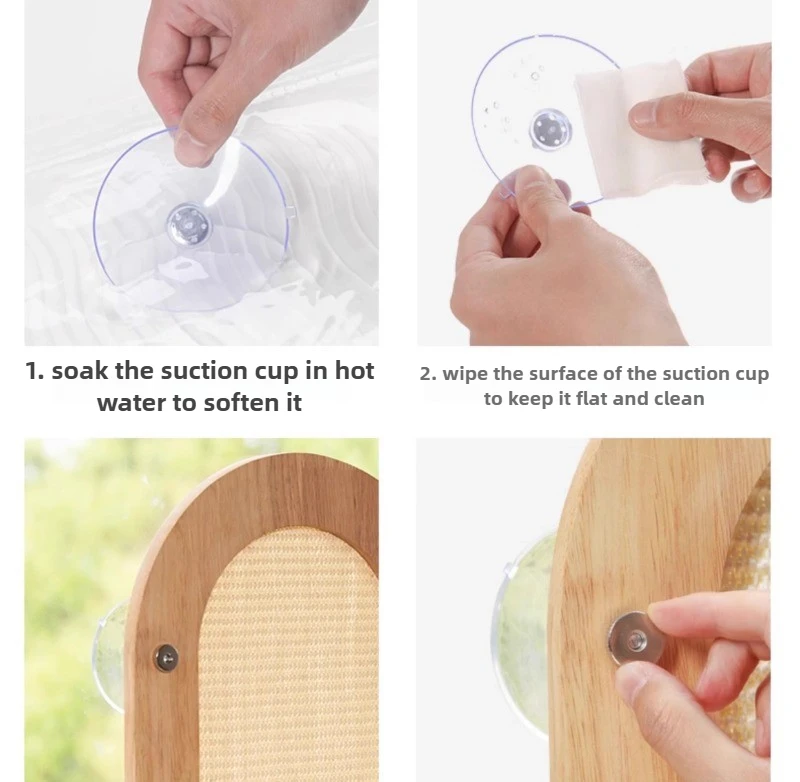 1. soak the suction cup in hot water to soften it

2. wipe the surface of the suction cup to keep it flat and clean