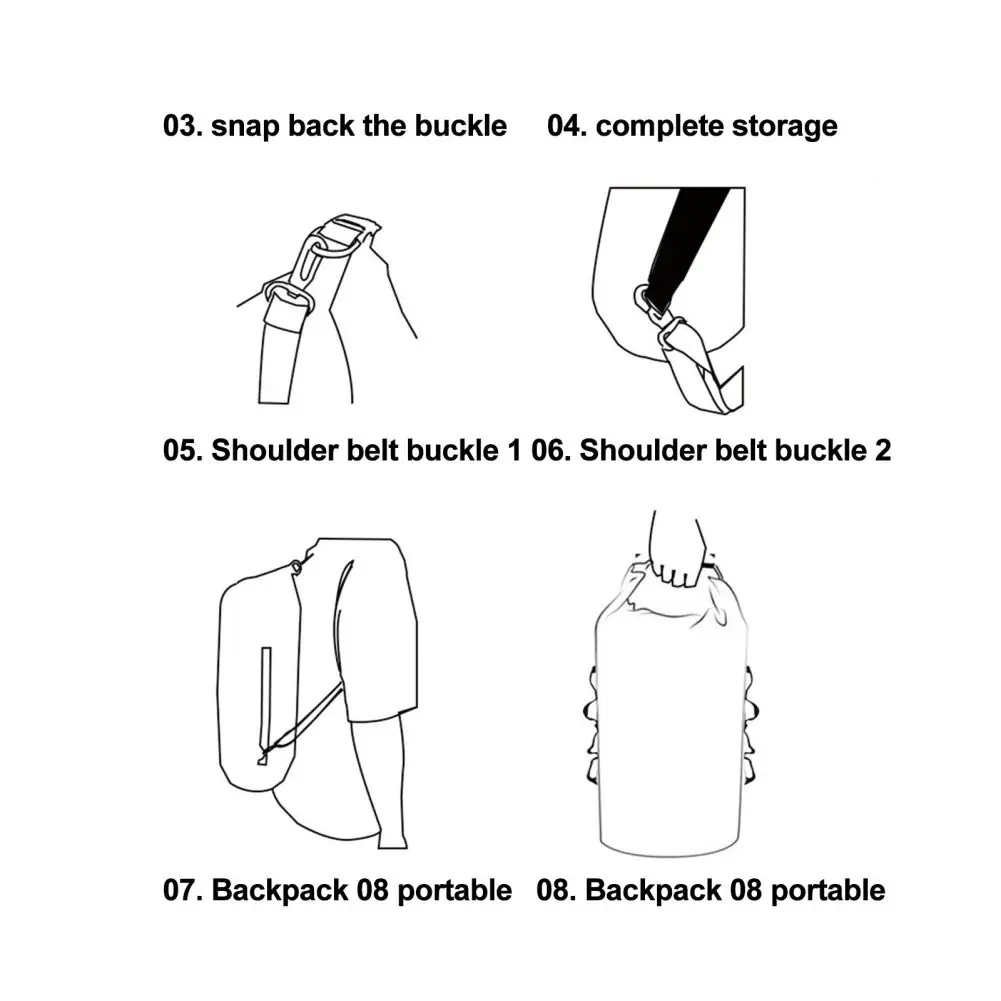 03. snap back the buckle 04. complete storage

05. Shoulder belt buckle 1 06. Shoulder belt buckle 2

07. Backpack 08 portable 08. Backpack 08 portable