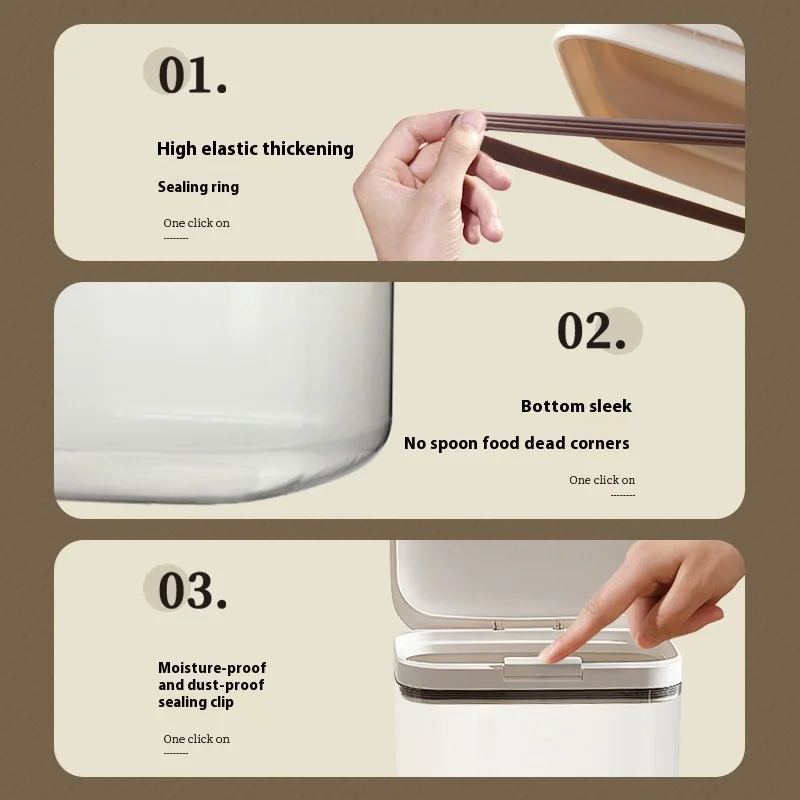 01.

High elastic thickening

Sealing ring

One click on
--------

02.

Bottom sleek

No spoon food dead corners

One click on
--------

03.

Moisture-proof and dust-proof sealing clip

One click on
--------