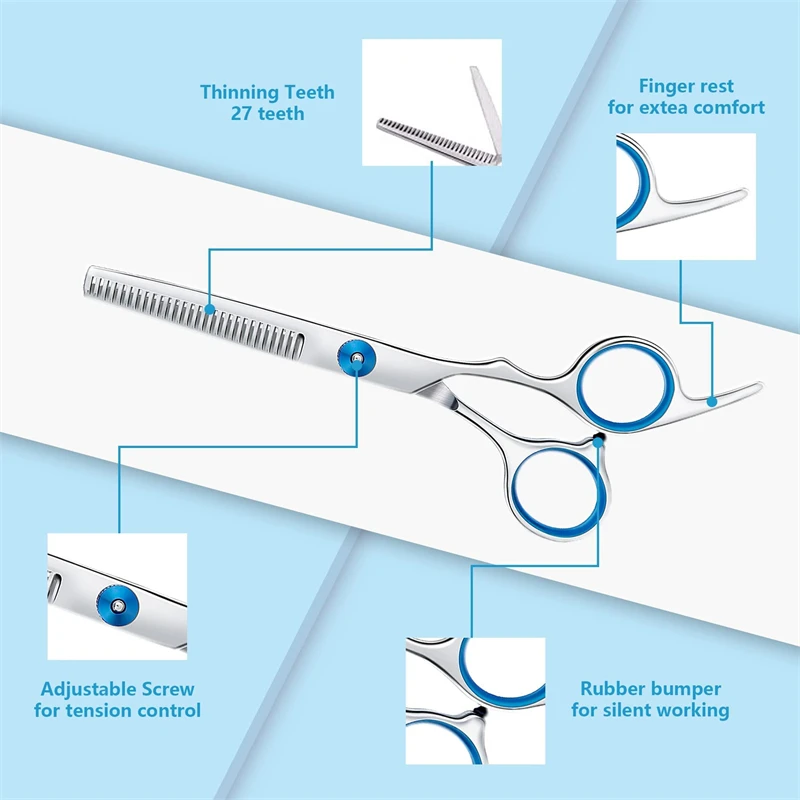 Thinning Teeth
27 teeth

Finger rest
for extea comfort

Adjustable Screw
for tension control

Rubber bumper
for silent working