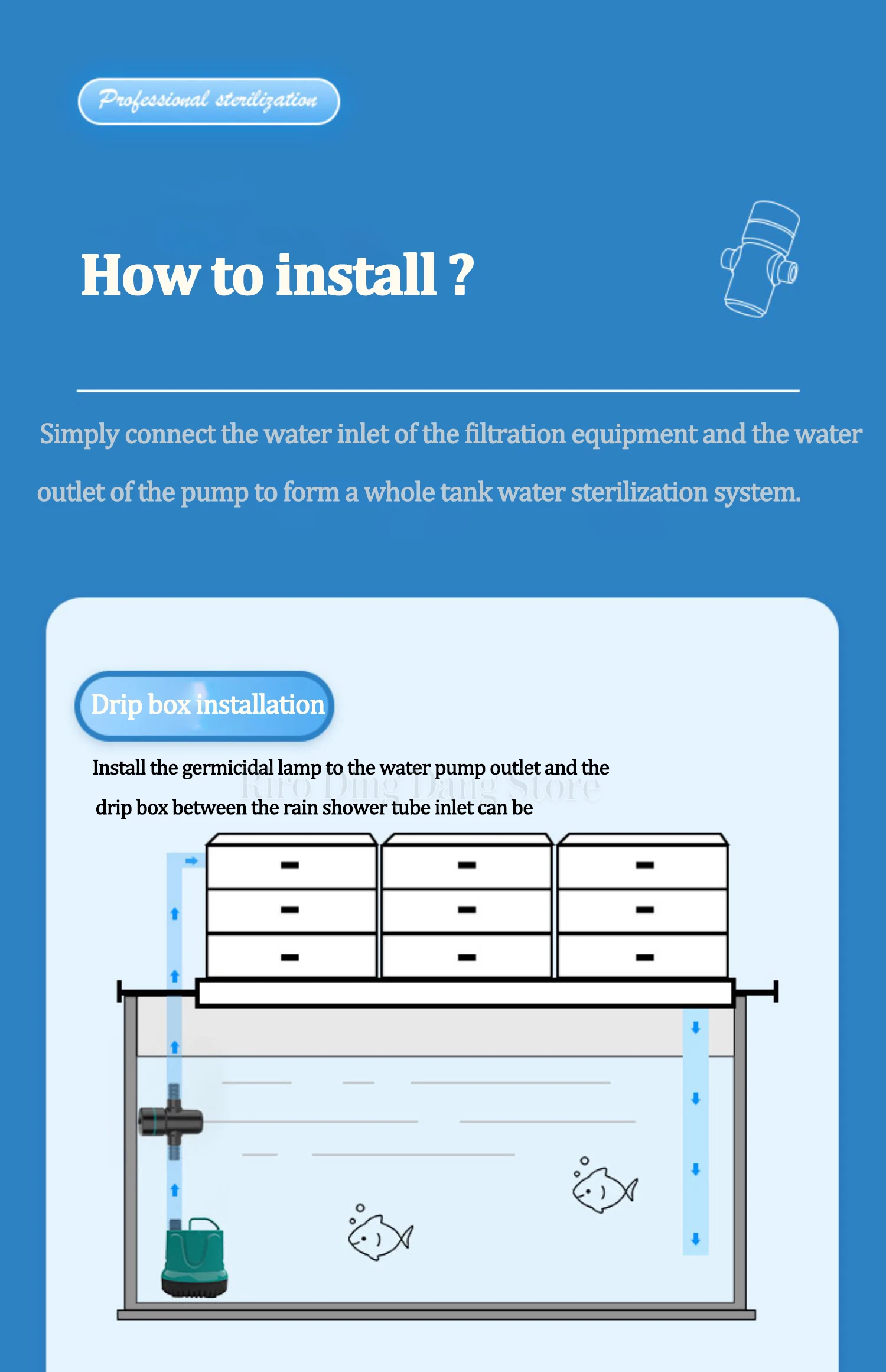 Professional sterilization

How to install ?

Simply connect the water inlet of the filtration equipment and the water outlet of the pump to form a whole tank water sterilization system.

Drip box installation

Install the germicidal lamp to the water pump outlet and the drip box between the rain shower tube inlet can be

Kiro Ding Dang Store