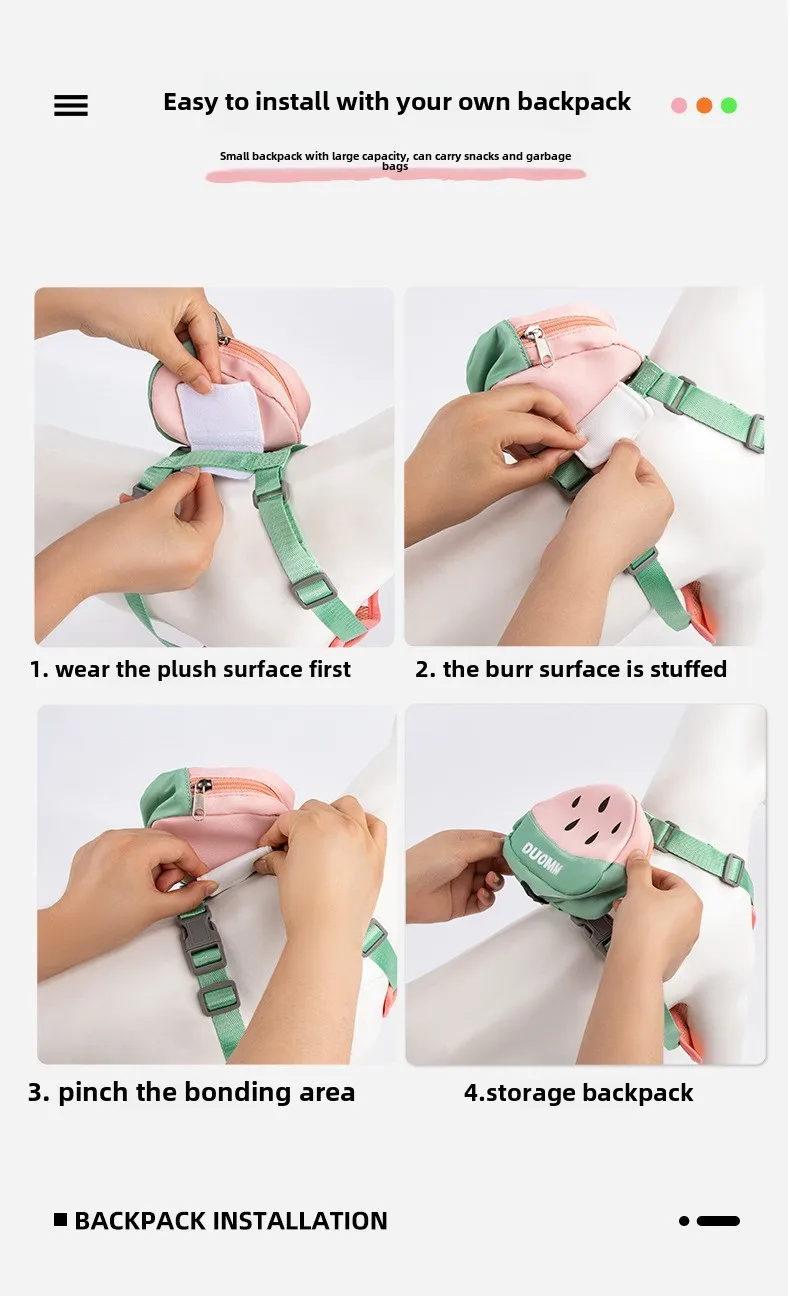 Easy to install with your own backpack

Small backpack with large capacity, can carry snacks and garbage bags

1. wear the plush surface first

2. the burr surface is stuffed

3. pinch the bonding area

DUOMIN

4.storage backpack

BACKPACK INSTALLATION