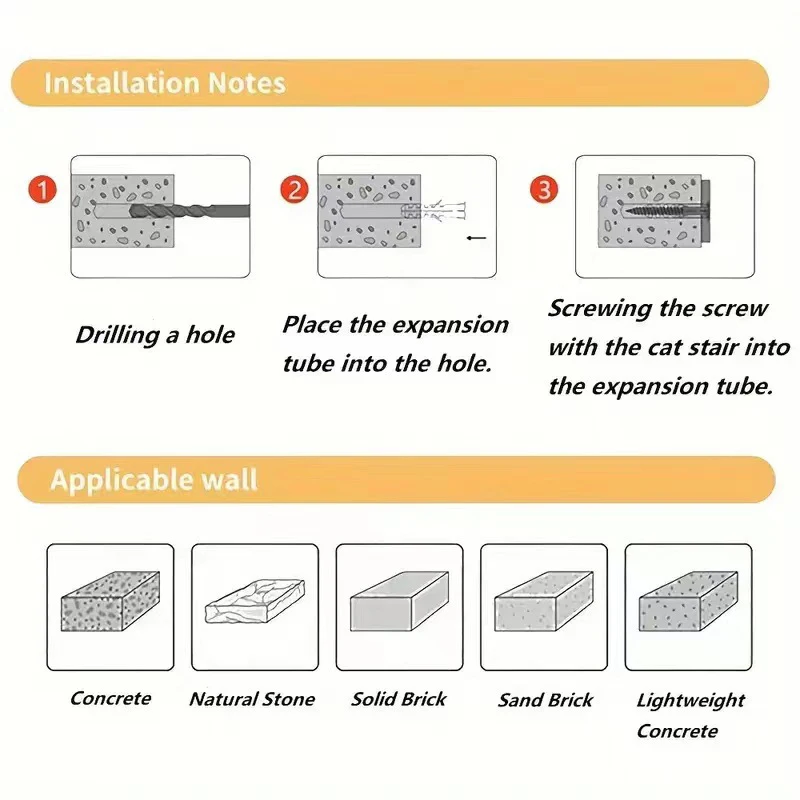 Installation Notes

1

Drilling a hole

2

Place the expansion tube into the hole.

3

Screwing the screw with the cat stair into the expansion tube.

Applicable wall

Concrete

Natural Stone

Solid Brick

Sand Brick

Lightweight Concrete