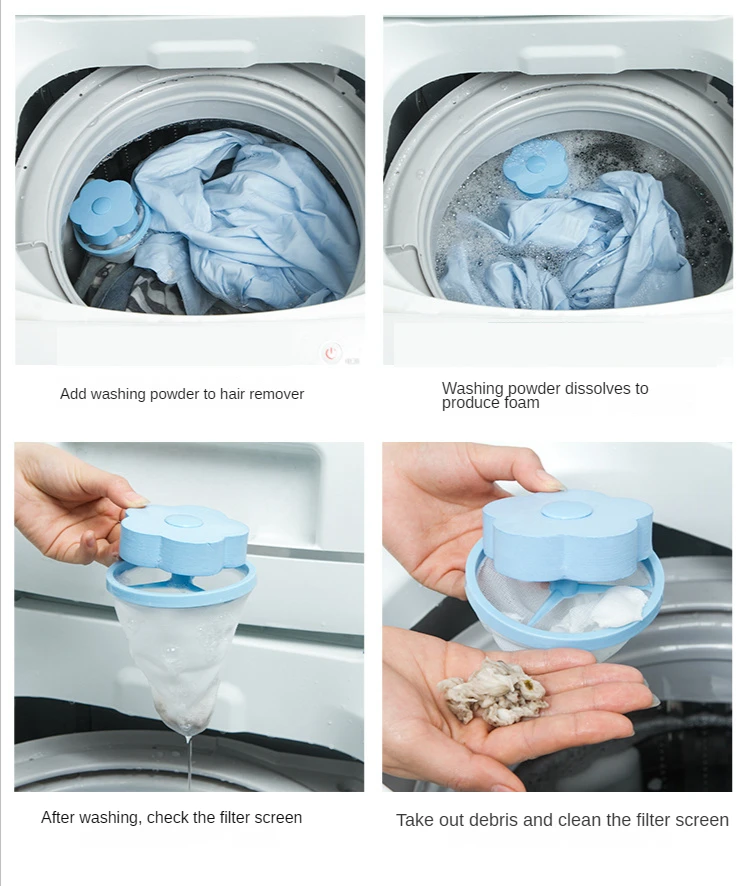 Add washing powder to hair remover

Washing powder dissolves to produce foam

After washing, check the filter screen

Take out debris and clean the filter screen