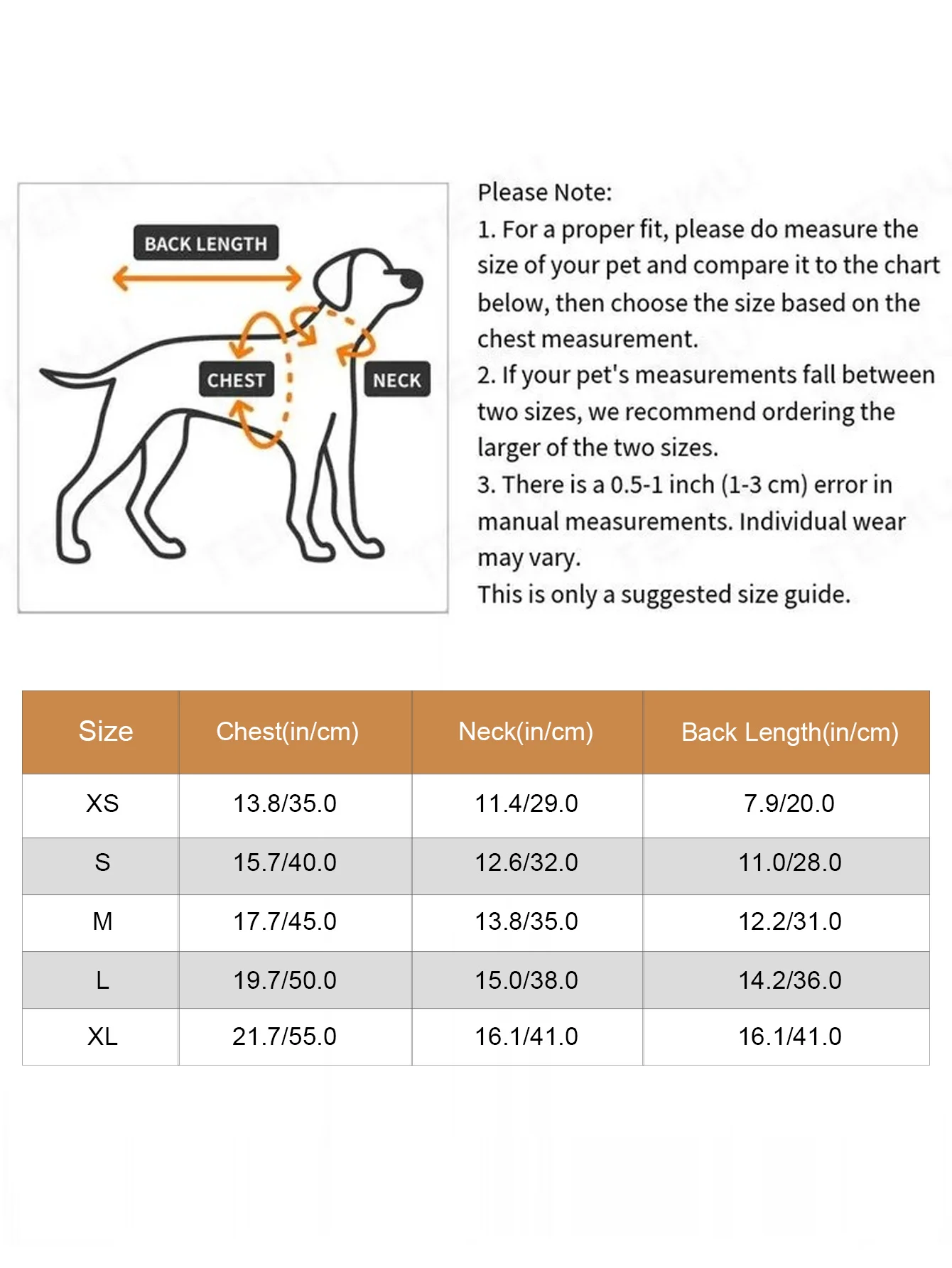 BACK LENGTH

CHEST

NECK

Please Note:
1. For a proper fit, please do measure the size of your pet and compare it to the chart below, then choose the size based on the chest measurement.
2. If your pet's measurements fall between two sizes, we recommend ordering the larger of the two sizes.
3. There is a 0.5-1 inch (1-3 cm) error in manual measurements. Individual wear may vary.
This is only a suggested size guide.

| Size | Chest(in/cm) | Neck(in/cm) | Back Length(in/cm) |
|---|---|---|---|
| XS | 13.8/35.0 | 11.4/29.0 | 7.9/20.0 |
| S | 15.7/40.0 | 12.6/32.0 | 11.0/28.0 |
| M | 17.7/45.0 | 13.8/35.0 | 12.2/31.0 |
| L | 19.7/50.0 | 15.0/38.0 | 14.2/36.0 |
| XL | 21.7/55.0 | 16.1/41.0 | 16.1/41.0 |