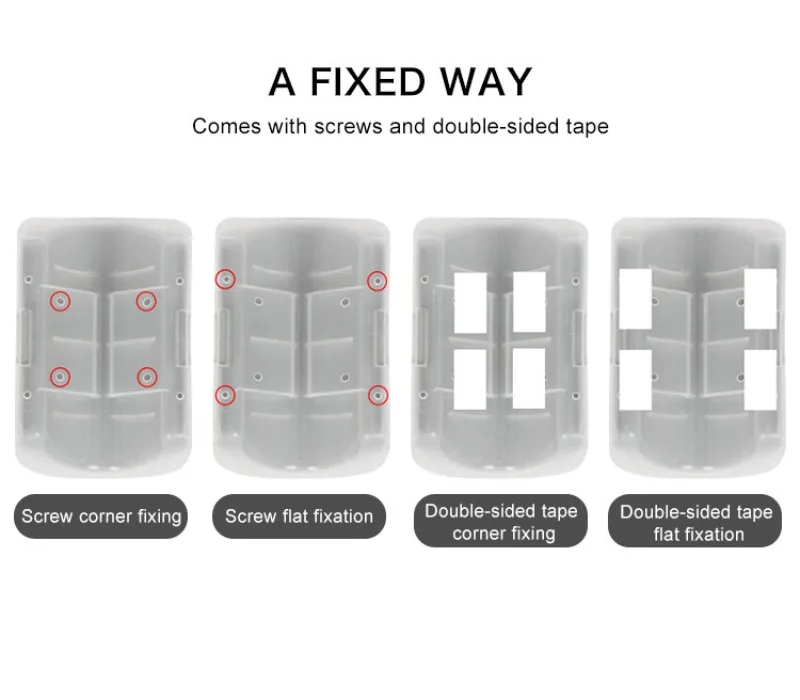 A FIXED WAY

Comes with screws and double-sided tape

Screw corner fixing

Screw flat fixation

Double-sided tape corner fixing

Double-sided tape flat fixation