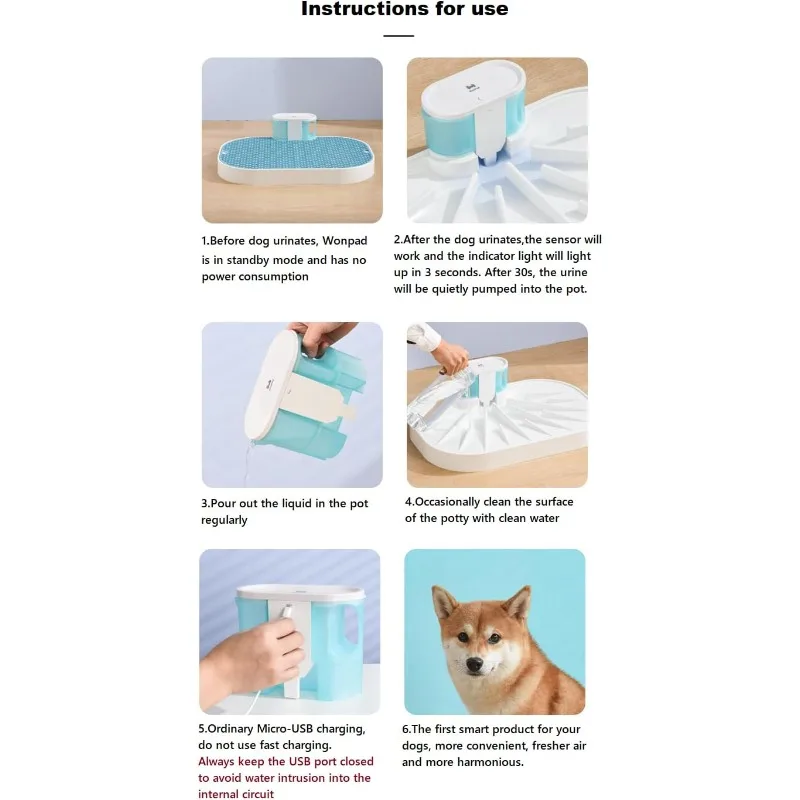 Instructions for use

1.Before dog urinates, Wonpad is in standby mode and has no power consumption

2.After the dog urinates,the sensor will work and the indicator light will light up in 3 seconds. After 30s, the urine will be quietly pumped into the pot.

3.Pour out the liquid in the pot regularly

4.Occasionally clean the surface of the potty with clean water

5.Ordinary Micro-USB charging, do not use fast charging. Always keep the USB port closed to avoid water intrusion into the internal circuit

6.The first smart product for your dogs, more convenient, fresher air and more harmonious.