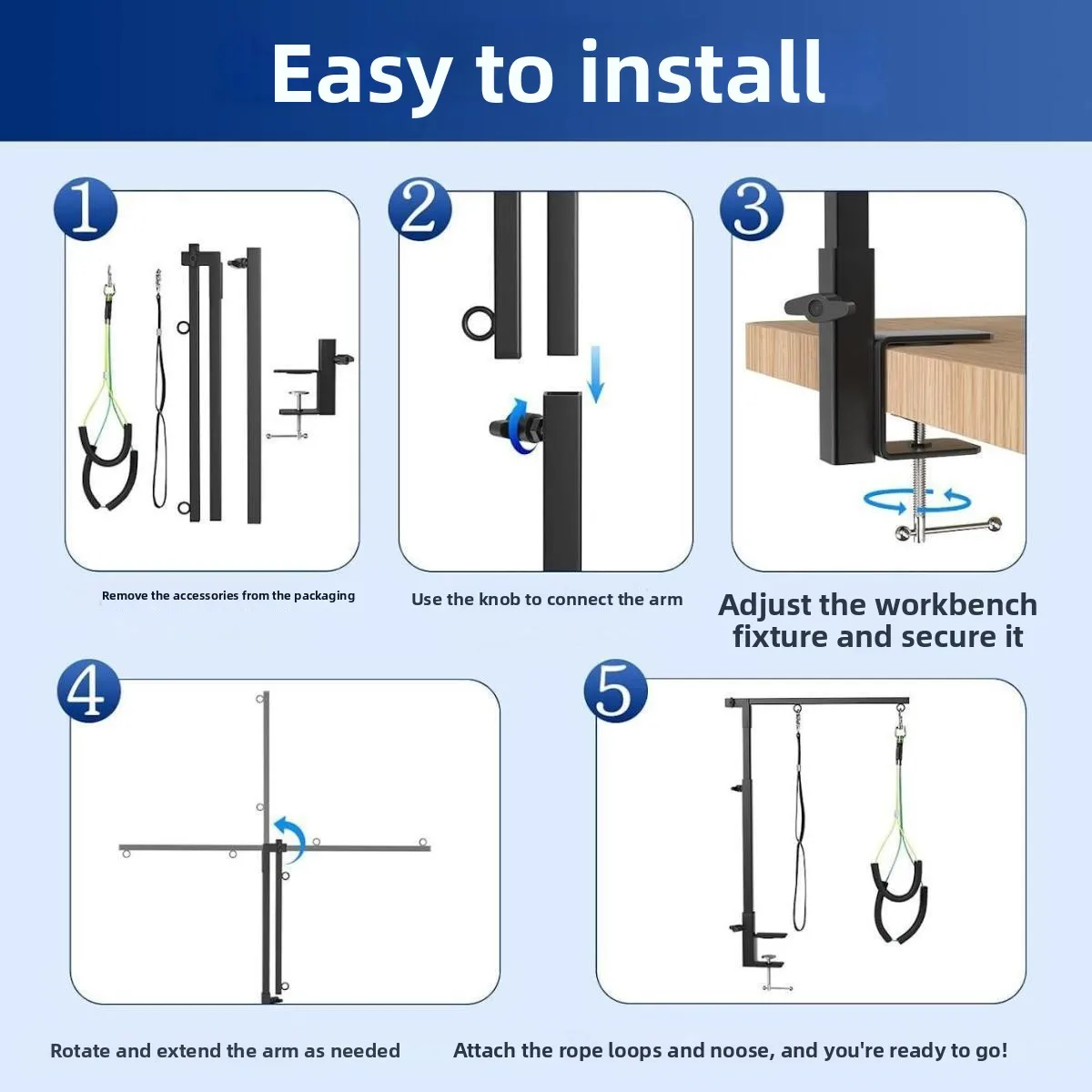 Easy to install

1

Remove the accessories from the packaging

2

Use the knob to connect the arm

3

Adjust the workbench fixture and secure it

4

Rotate and extend the arm as needed

5

Attach the rope loops and noose, and you're ready to go!