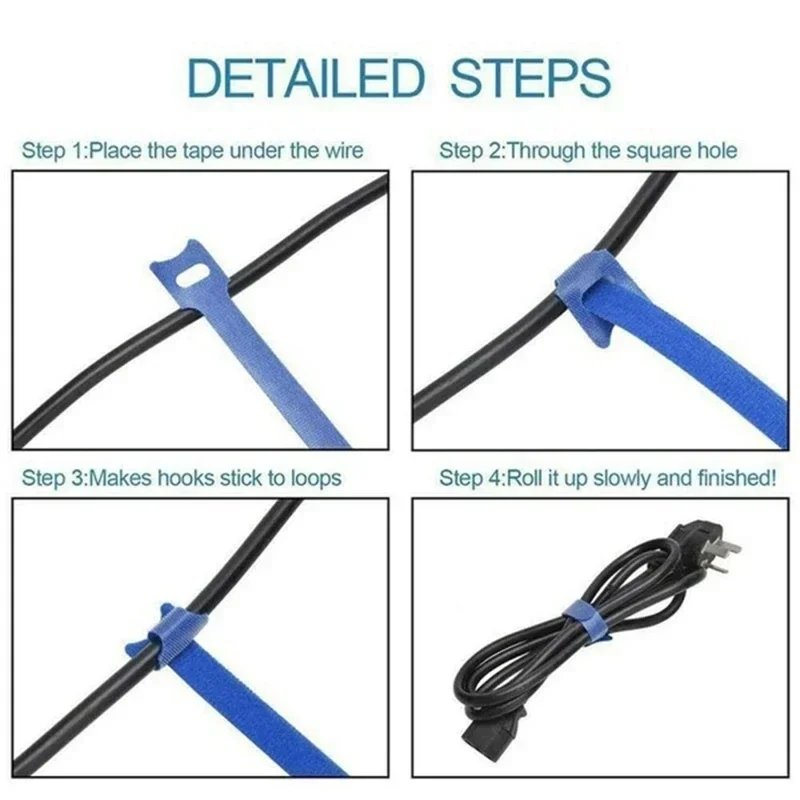 DETAILED STEPS

Step 1:Place the tape under the wire

Step 2:Through the square hole

Step 3:Makes hooks stick to loops

Step 4:Roll it up slowly and finished!