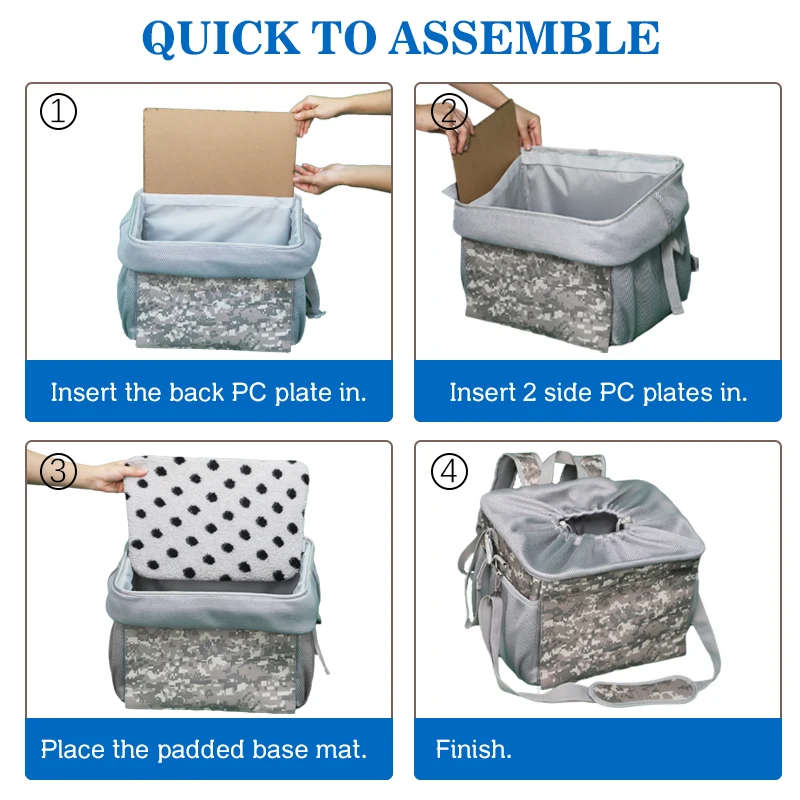 QUICK TO ASSEMBLE

①

Insert the back PC plate in.

②

Insert 2 side PC plates in.

③

Place the padded base mat.

④

Finish.