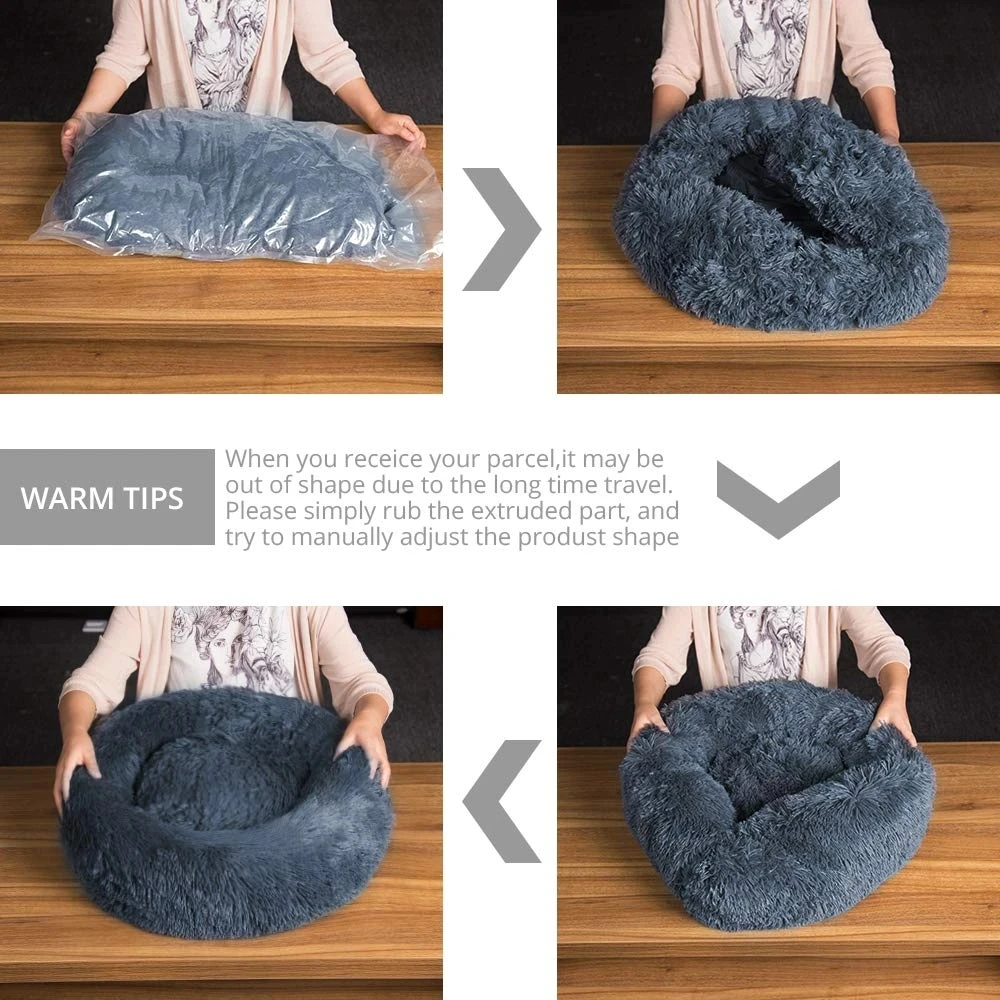 WARM TIPS

When you receice your parcel,it may be out of shape due to the long time travel. Please simply rub the extruded part, and try to manually adjust the produst shape