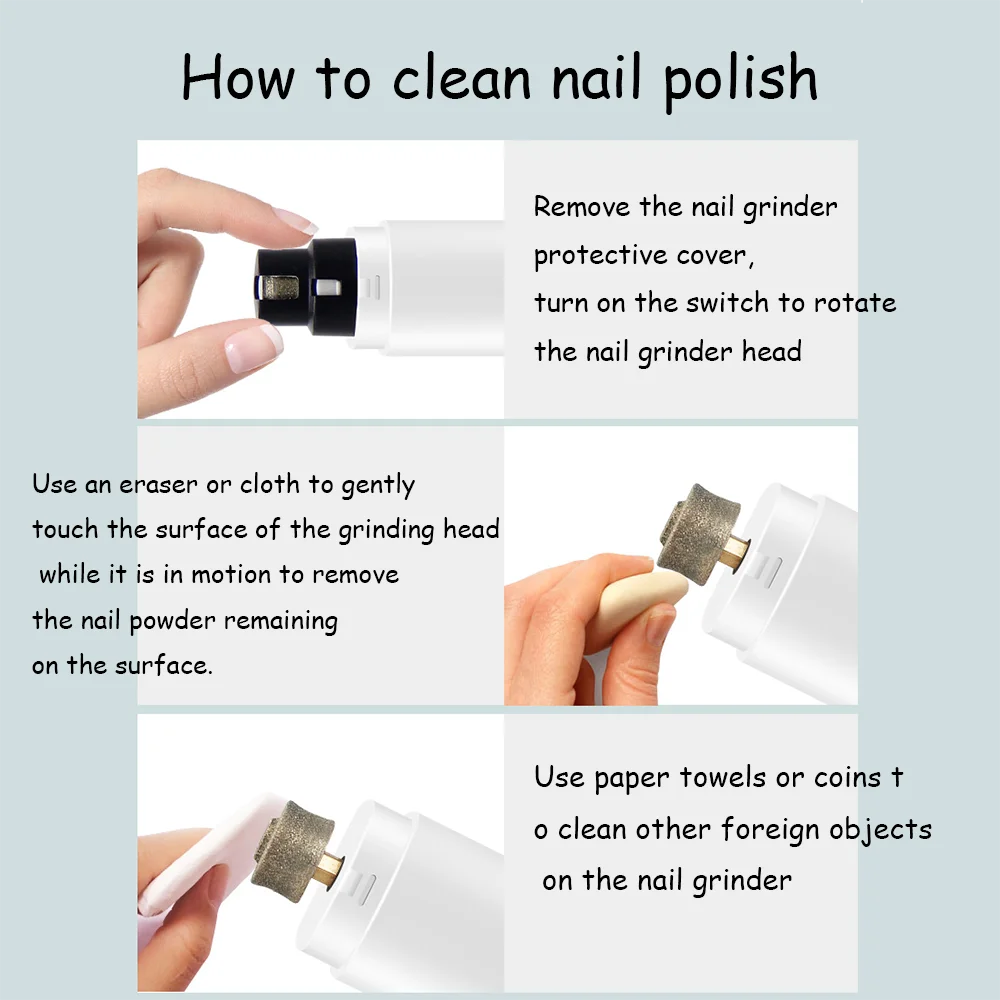 How to clean nail polish

Remove the nail grinder protective cover, turn on the switch to rotate the nail grinder head

Use an eraser or cloth to gently touch the surface of the grinding head while it is in motion to remove the nail powder remaining on the surface.

Use paper towels or coins t o clean other foreign objects on the nail grinder