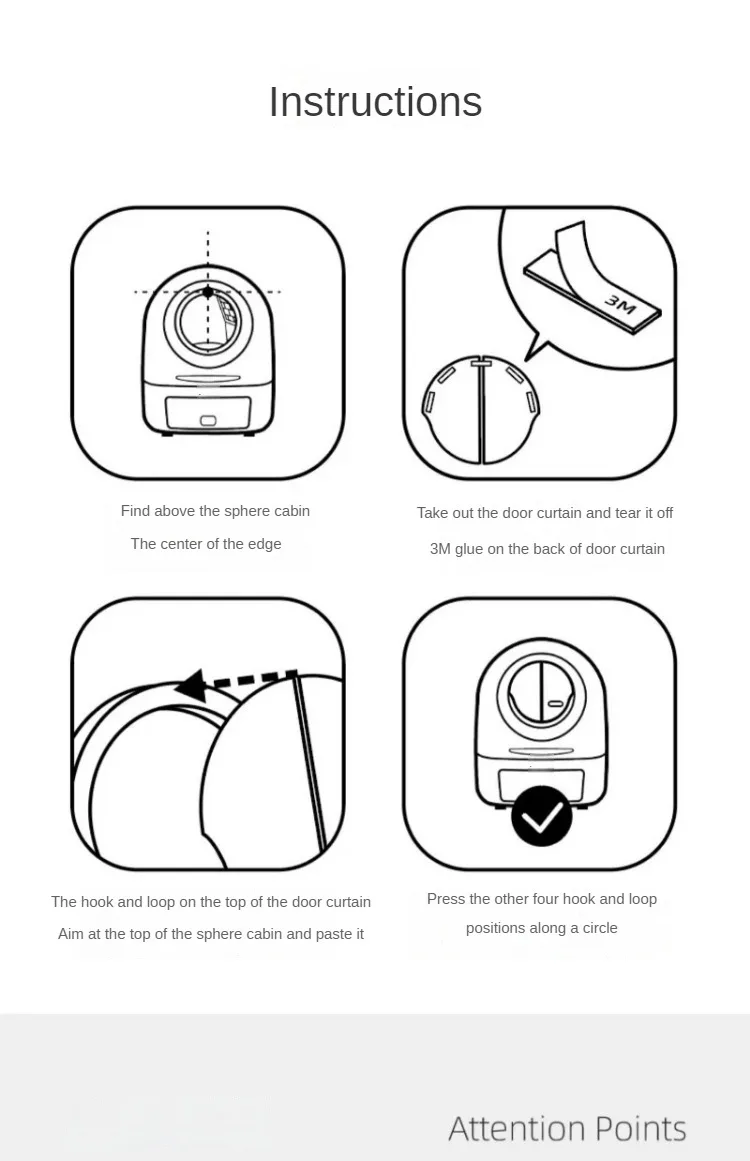 Instructions

3M

Find above the sphere cabin

The center of the edge

Take out the door curtain and tear it off

3M glue on the back of door curtain

The hook and loop on the top of the door curtain

Aim at the top of the sphere cabin and paste it

Press the other four hook and loop

positions along a circle

Attention Points