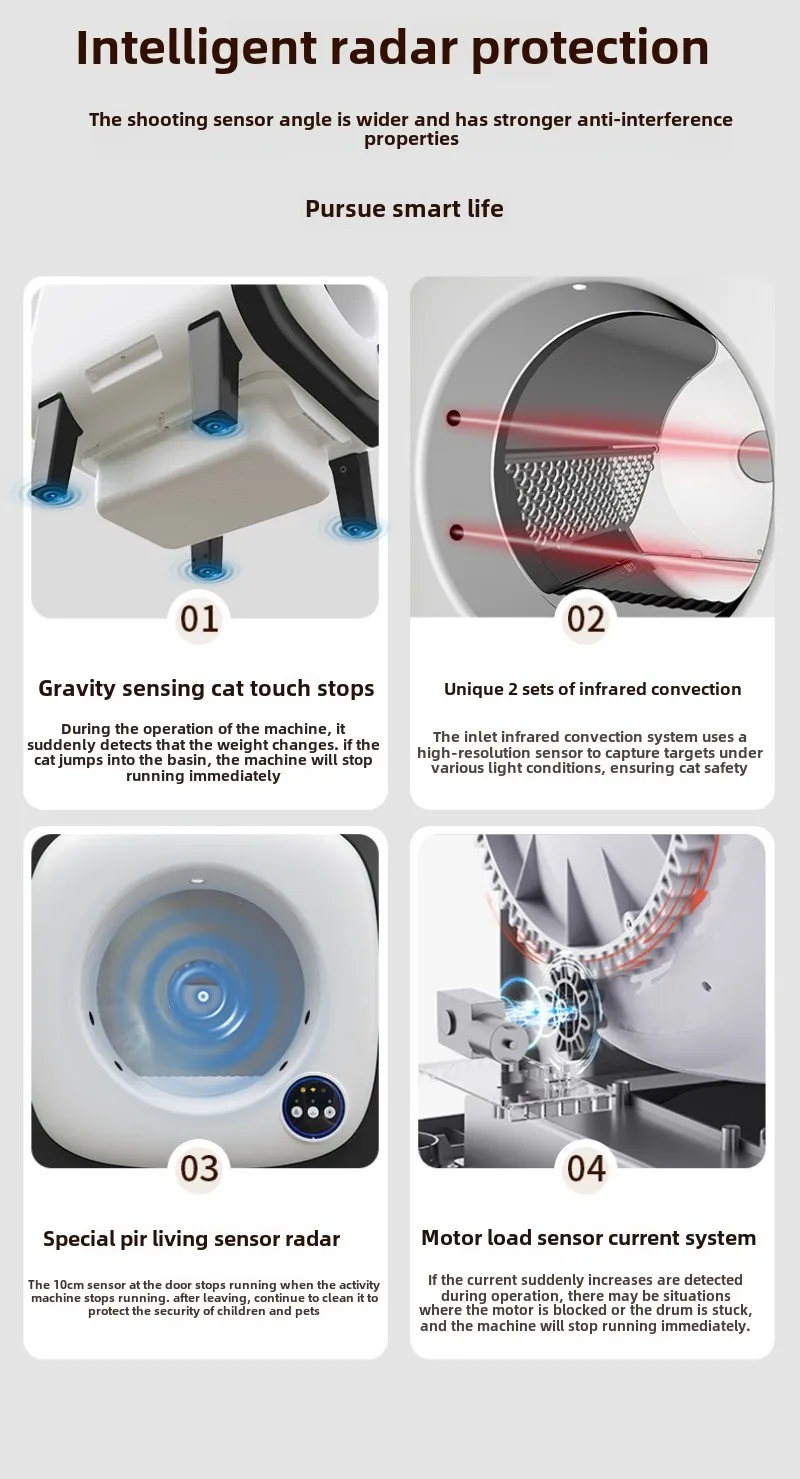 Intelligent radar protection

The shooting sensor angle is wider and has stronger anti-interference properties

Pursue smart life

01

Gravity sensing cat touch stops

During the operation of the machine, it suddenly detects that the weight changes. if the cat jumps into the basin, the machine will stop running immediately

02

Unique 2 sets of infrared convection

The inlet infrared convection system uses a high-resolution sensor to capture targets under various light conditions, ensuring cat safety

03

Special pir living sensor radar

The 10cm sensor at the door stops running when the activity machine stops running. after leaving, continue to clean it to protect the security of children and pets

04

Motor load sensor current system

If the current suddenly increases are detected during operation, there may be situations where the motor is blocked or the drum is stuck, and the machine will stop running immediately.