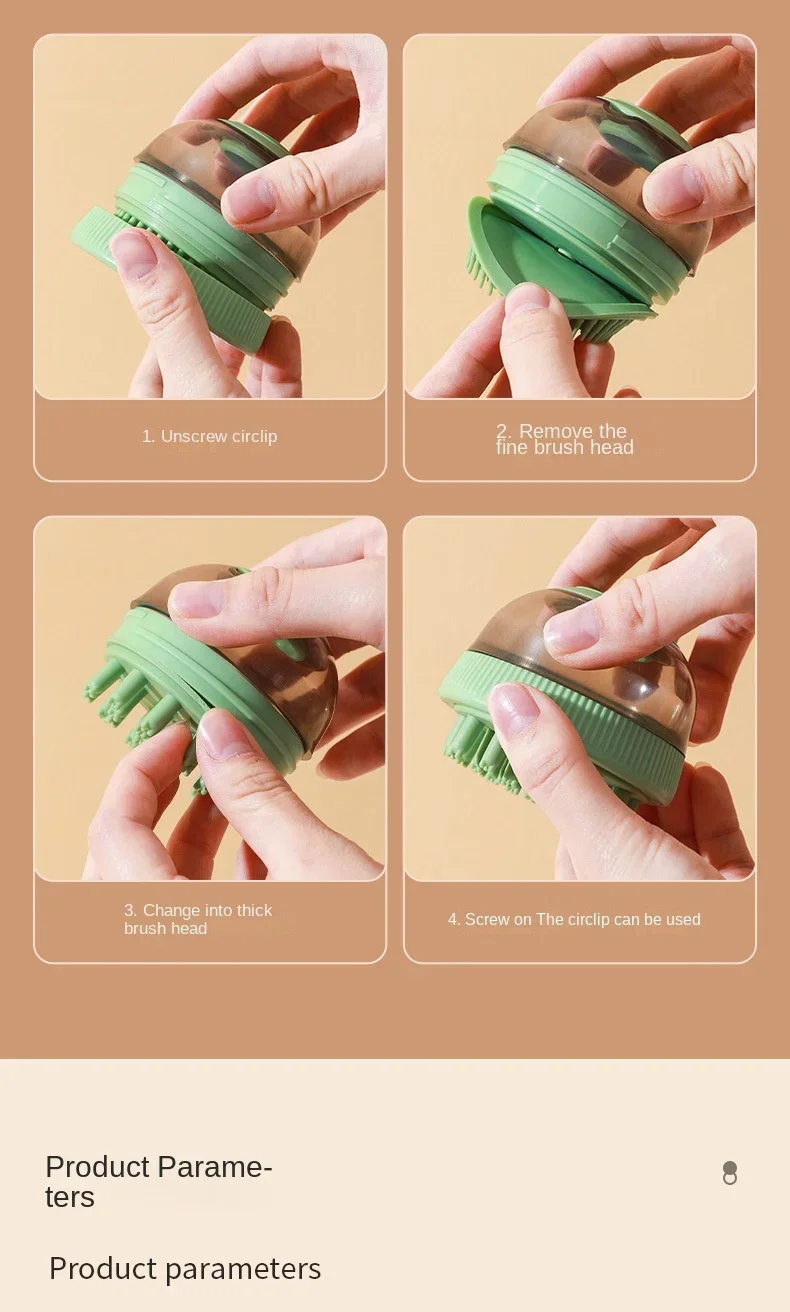 1. Unscrew circlip

2. Remove the fine brush head

3. Change into thick brush head

4. Screw on The circlip can be used

Product Parameters

Product parameters