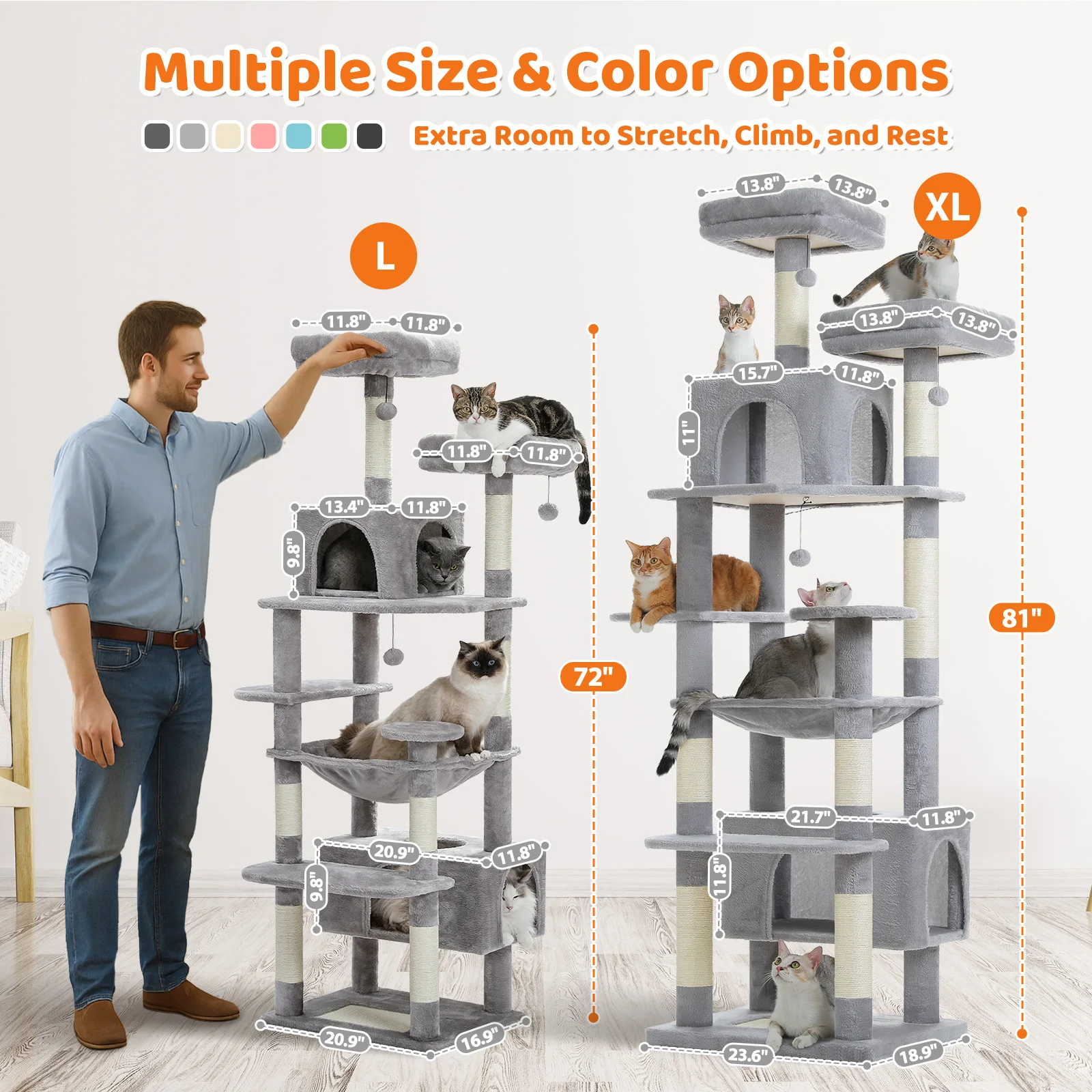 Multiple Size & Color Options

Extra Room to Stretch, Climb, and Rest

L

11.8" 11.8"

11.8" 11.8"

13.4" 11.8"

9.8"

72"

20.9" 11.8"

9.8"

20.9" 16.9"

XL

13.8" 13.8"

13.8" 13.8"

15.7" 11.8"

11"

81"

21.7" 11.8"

11.8"

23.6" 18.9"