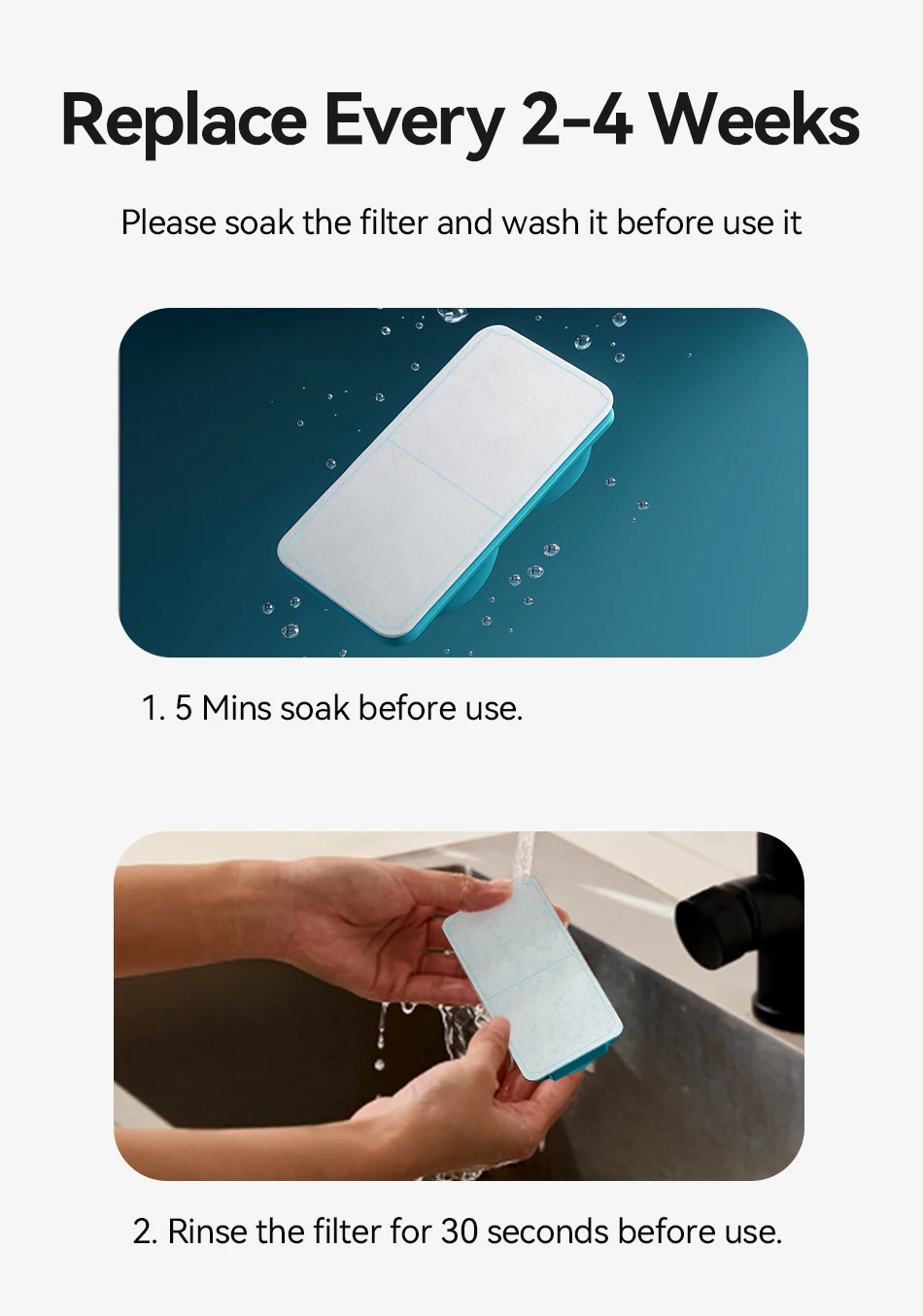 Replace Every 2-4 Weeks

Please soak the filter and wash it before use it

1. 5 Mins soak before use.

2. Rinse the filter for 30 seconds before use.