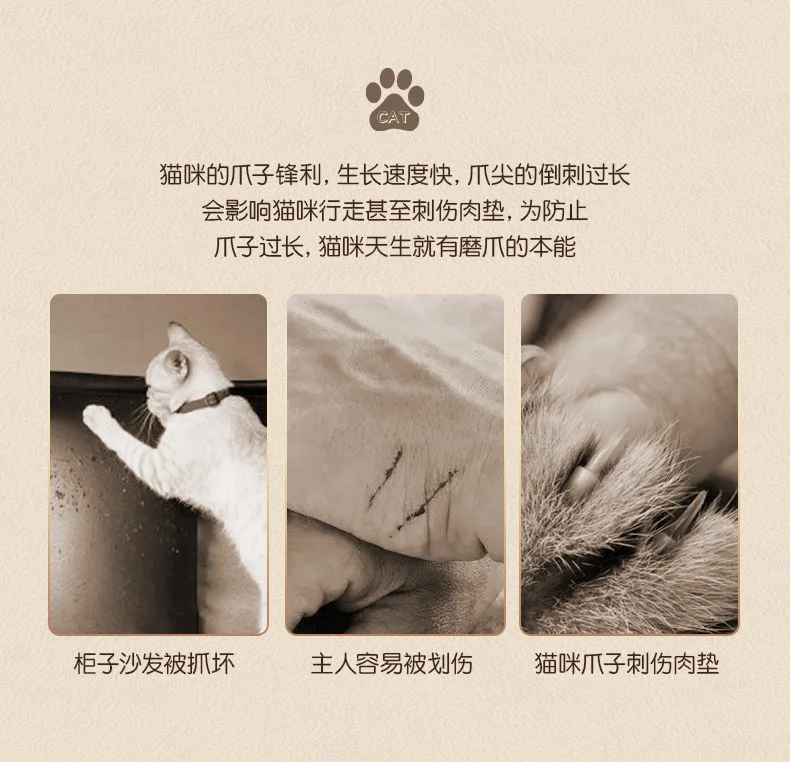 CAT

猫咪的爪子锋利，生长速度快，爪尖的倒刺过长
会影响猫咪行走甚至刺伤肉垫，为防止
爪子过长，猫咪天生就有磨爪的本能

柜子沙发被抓坏

主人容易被划伤

猫咪爪子刺伤肉垫