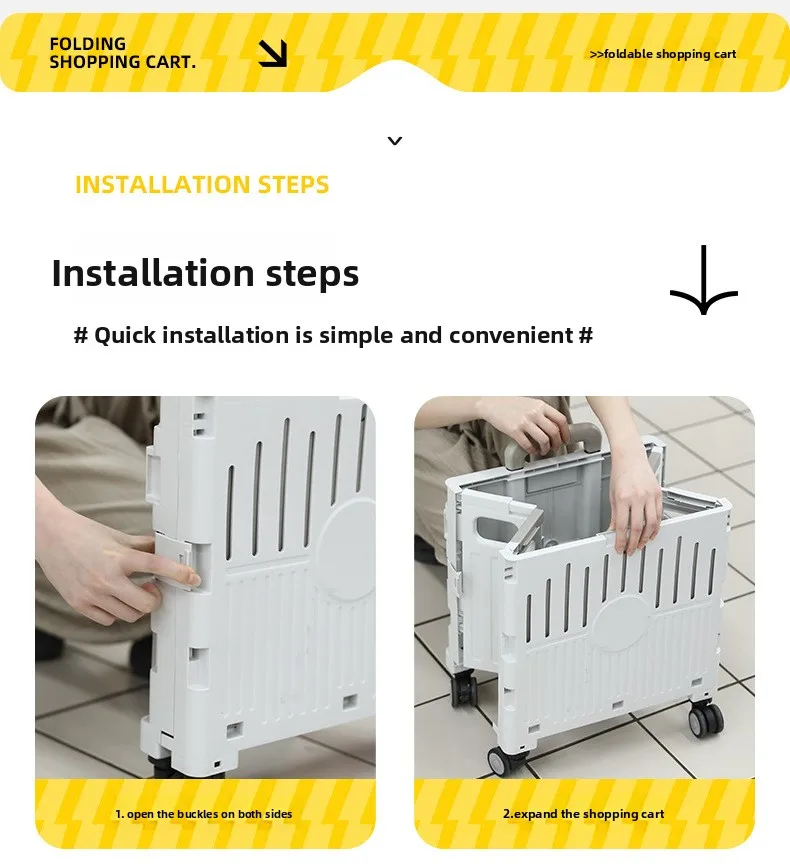 FOLDING SHOPPING CART.

>>foldable shopping cart

INSTALLATION STEPS

Installation steps

# Quick installation is simple and convenient #

1. open the buckles on both sides

2.expand the shopping cart