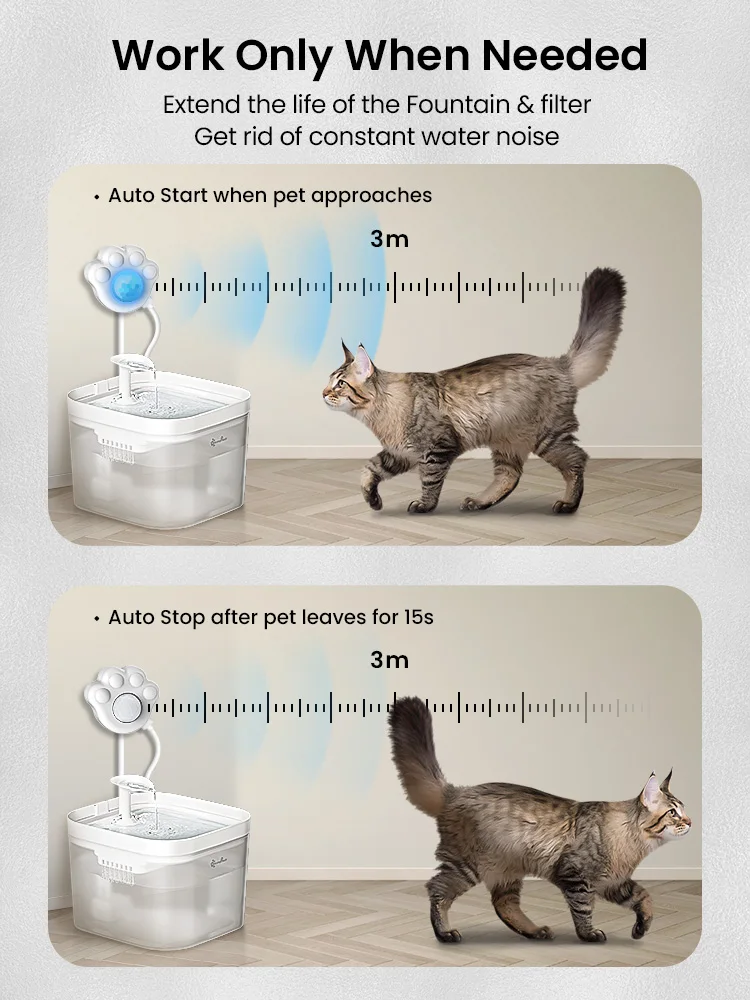 Work Only When Needed

Extend the life of the Fountain & filter
Get rid of constant water noise

• Auto Start when pet approaches

3m

• Auto Stop after pet leaves for 15s

3m