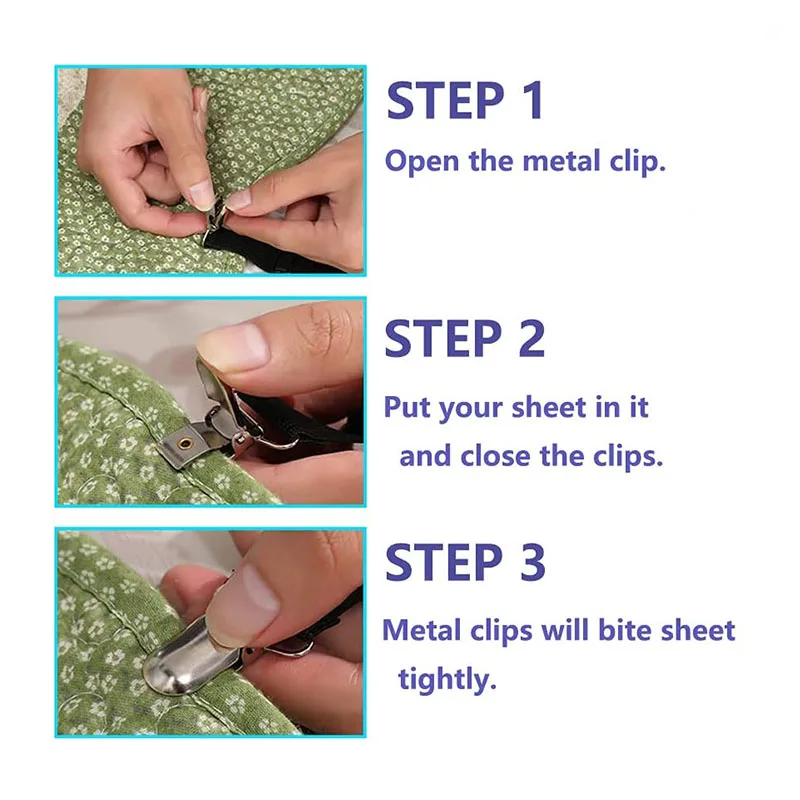 STEP 1
Open the metal clip.

STEP 2
Put your sheet in it and close the clips.

STEP 3
Metal clips will bite sheet tightly.