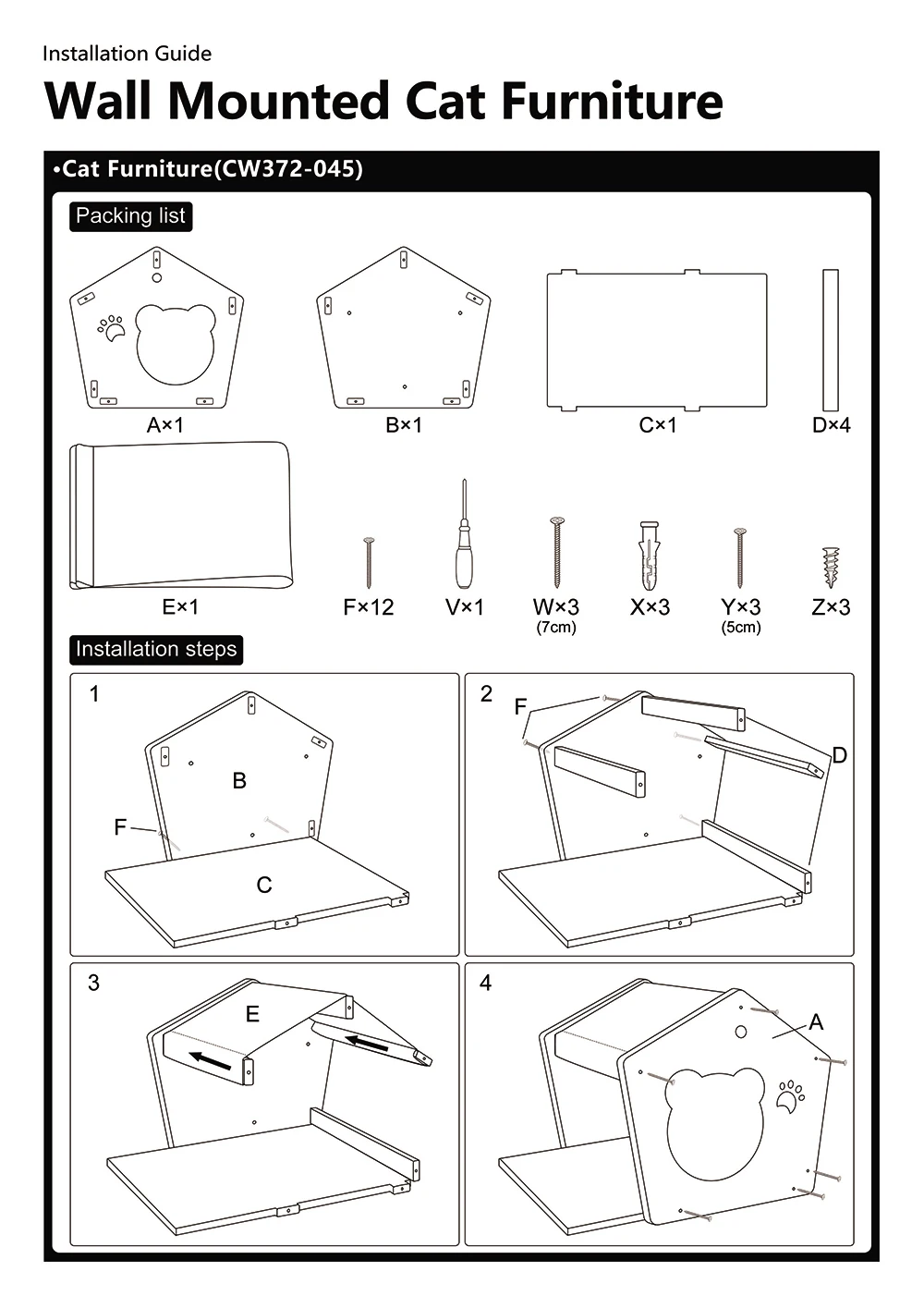 Installation Guide

Wall Mounted Cat Furniture

•Cat Furniture(CW372-045)

Packing list

A×1

B×1

C×1

D×4

E×1

F×12

V×1

W×3
(7cm)

X×3

Y×3
(5cm)

Z×3

Installation steps

1

B

F

C

2

F

D

3

E

4

A