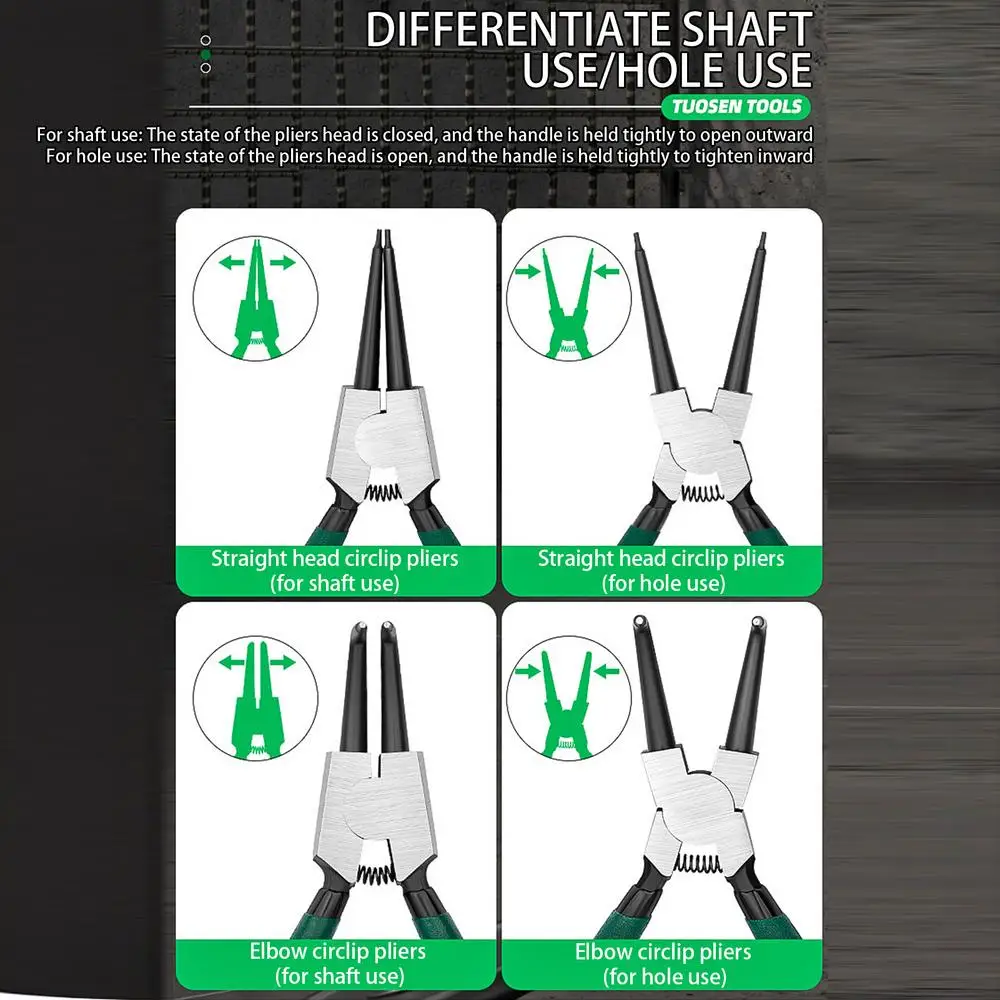 DIFFERENTIATE SHAFT USE/HOLE USE

TUOSEN TOOLS

For shaft use: The state of the pliers head is closed, and the handle is held tightly to open outward
For hole use: The state of the pliers head is open, and the handle is held tightly to tighten inward

Straight head circlip pliers (for shaft use)

Straight head circlip pliers (for hole use)

Elbow circlip pliers (for shaft use)

Elbow circlip pliers (for hole use)