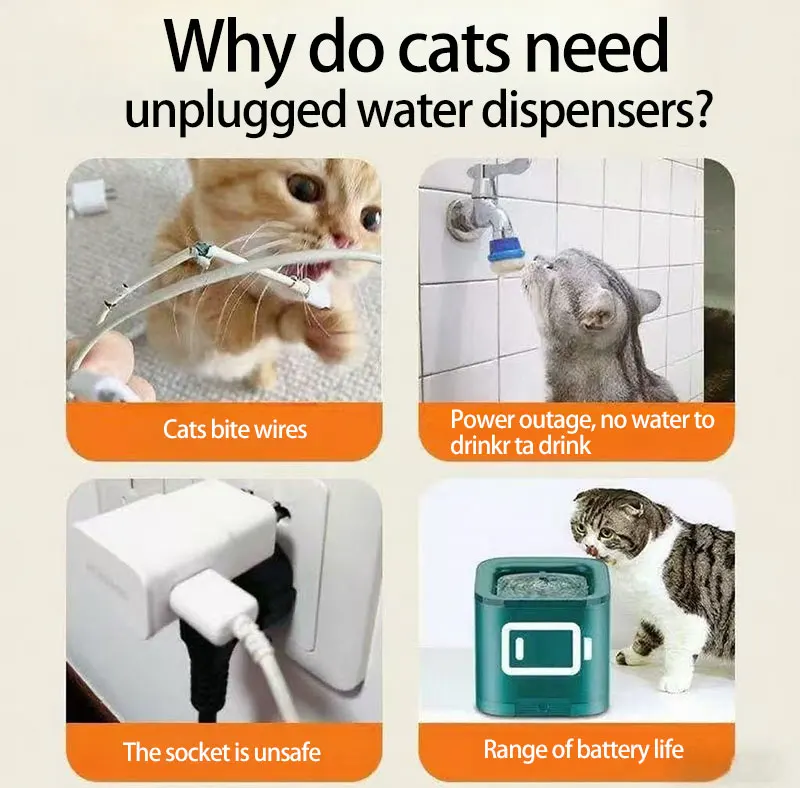 Why do cats need unplugged water dispensers?

Cats bite wires

Power outage, no water to drinkr ta drink

The socket is unsafe

Range of battery life