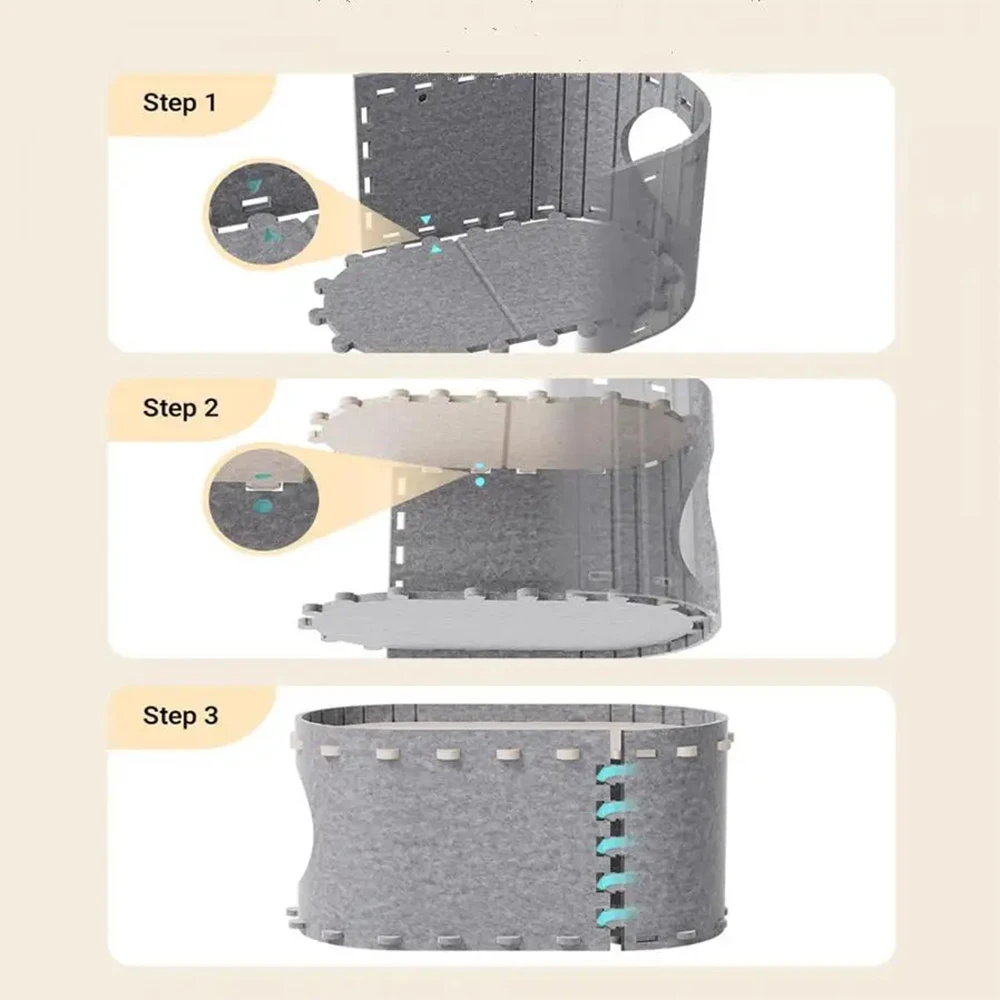 Step 1

Step 2

Step 3