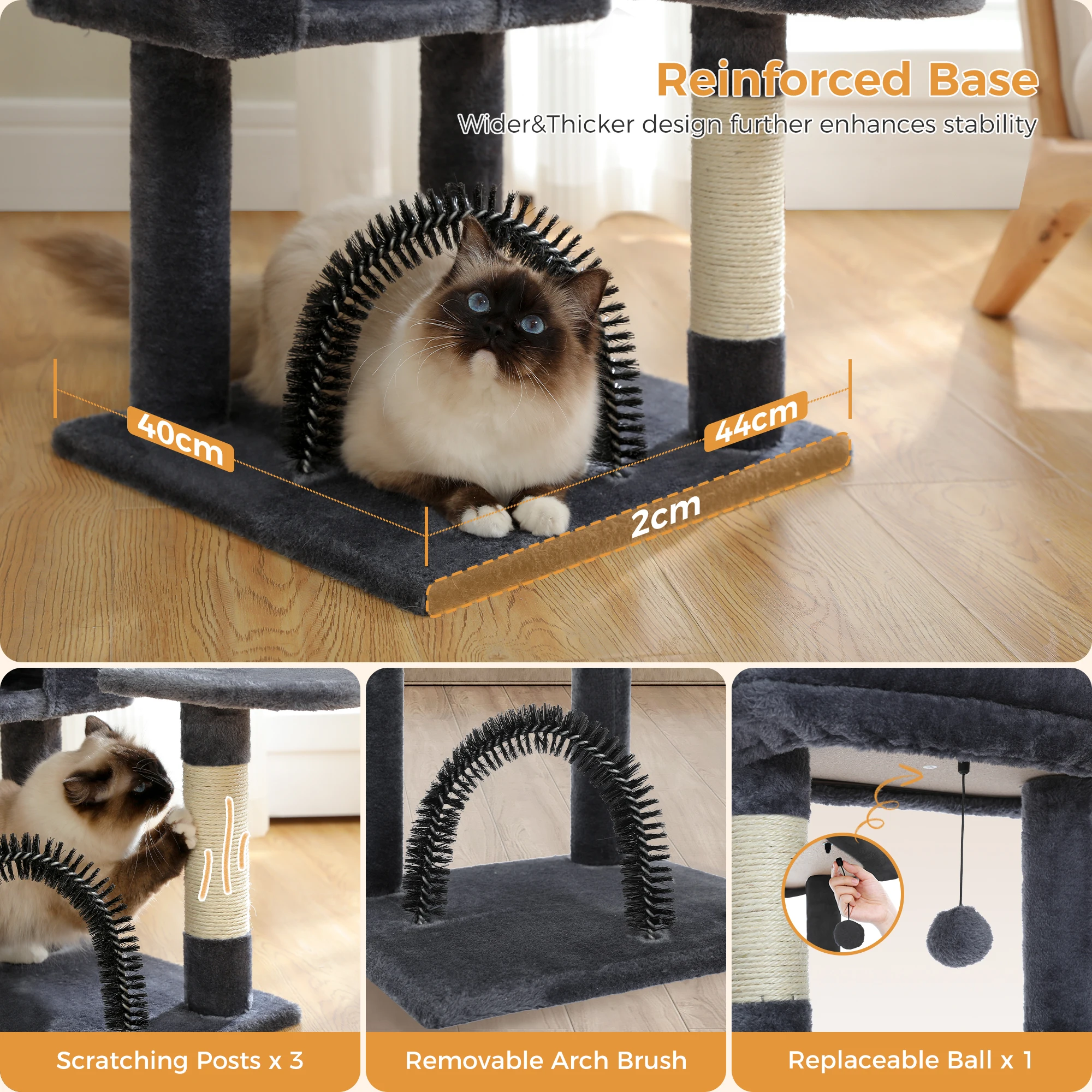 Reinforced Base
Wider&Thicker design further enhances stability

40cm

44cm

2cm

Scratching Posts x 3

Removable Arch Brush

Replaceable Ball x 1