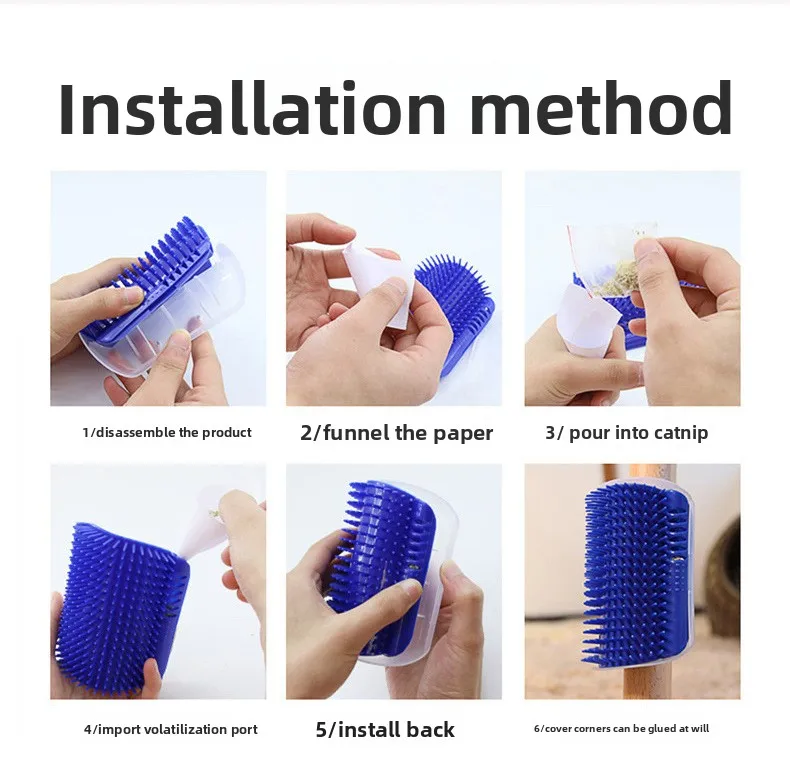 Installation method

1/disassemble the product

2/funnel the paper

3/ pour into catnip

4/import volatilization port

5/install back

6/cover corners can be glued at will