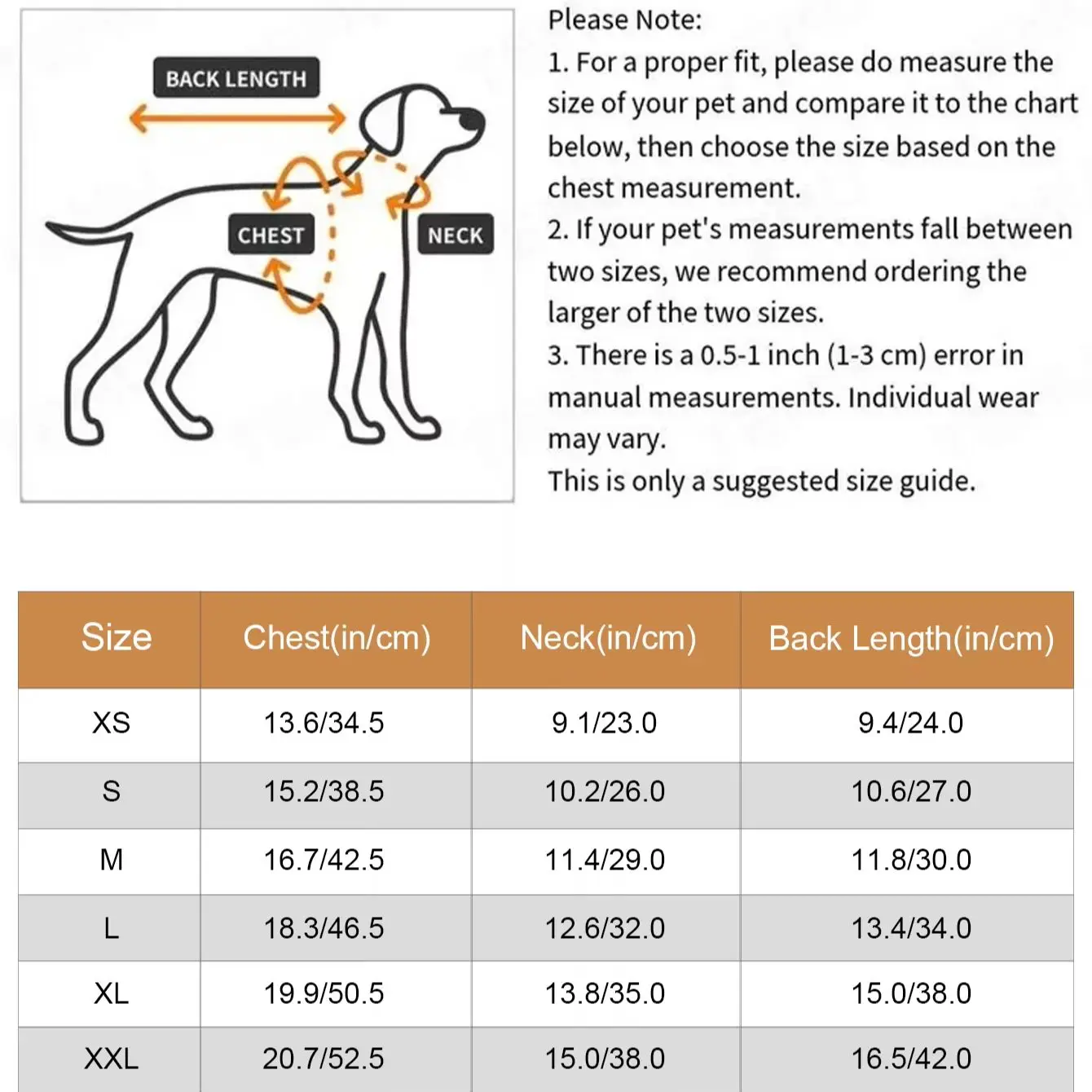 BACK LENGTH

CHEST

NECK

Please Note:
1. For a proper fit, please do measure the size of your pet and compare it to the chart below, then choose the size based on the chest measurement.
2. If your pet's measurements fall between two sizes, we recommend ordering the larger of the two sizes.
3. There is a 0.5-1 inch (1-3 cm) error in manual measurements. Individual wear may vary.
This is only a suggested size guide.

| Size | Chest(in/cm) | Neck(in/cm) | Back Length(in/cm) |
|---|---|---|---|
| XS | 13.6/34.5 | 9.1/23.0 | 9.4/24.0 |
| S | 15.2/38.5 | 10.2/26.0 | 10.6/27.0 |
| M | 16.7/42.5 | 11.4/29.0 | 11.8/30.0 |
| L | 18.3/46.5 | 12.6/32.0 | 13.4/34.0 |
| XL | 19.9/50.5 | 13.8/35.0 | 15.0/38.0 |
| XXL | 20.7/52.5 | 15.0/38.0 | 16.5/42.0 |