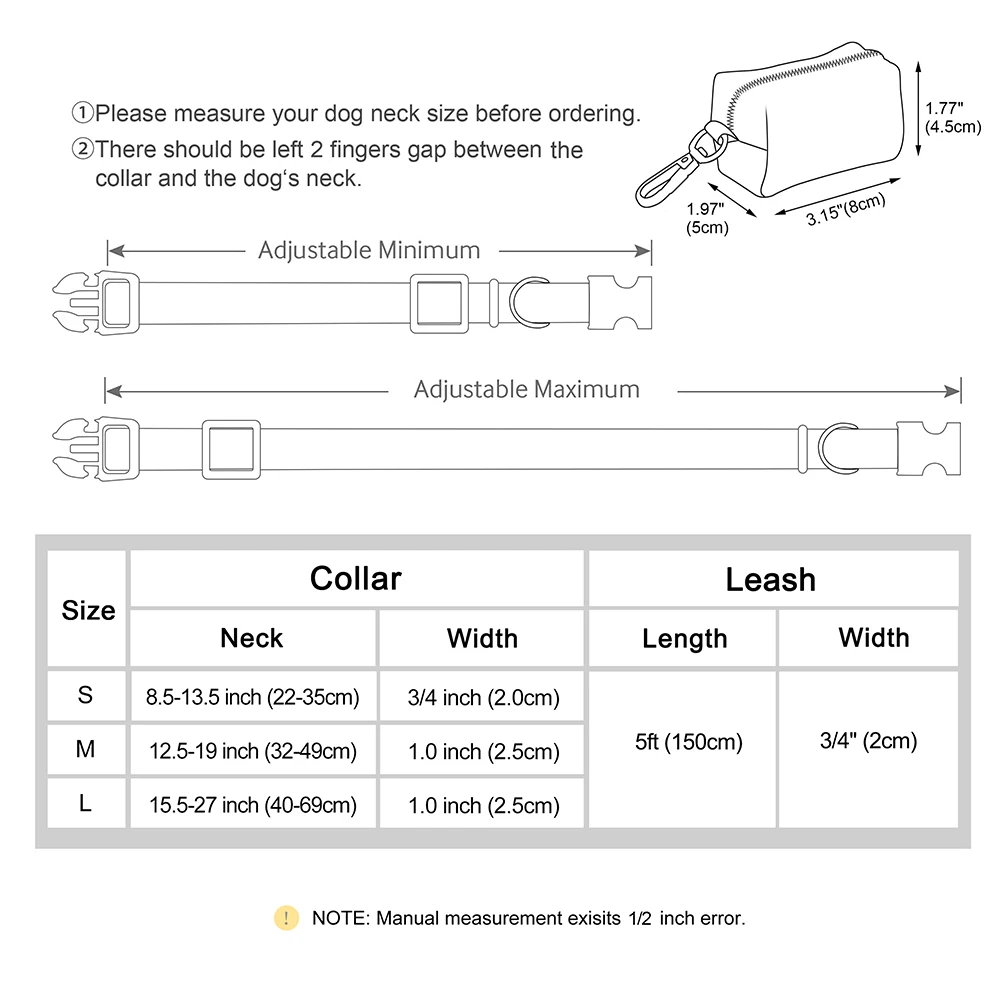 ①Please measure your dog neck size before ordering.
②There should be left 2 fingers gap between the collar and the dog's neck.

1.77" (4.5cm)
1.97" (5cm)
3.15"(8cm)

Adjustable Minimum

Adjustable Maximum

| Size | Collar | | Leash | |
|---|---|---|---|---|
| | Neck | Width | Length | Width |
| S | 8.5-13.5 inch (22-35cm) | 3/4 inch (2.0cm) | 5ft (150cm) | 3/4" (2cm) |
| M | 12.5-19 inch (32-49cm) | 1.0 inch (2.5cm) | | |
| L | 15.5-27 inch (40-69cm) | 1.0 inch (2.5cm) | | |

! NOTE: Manual measurement exisits 1/2 inch error.