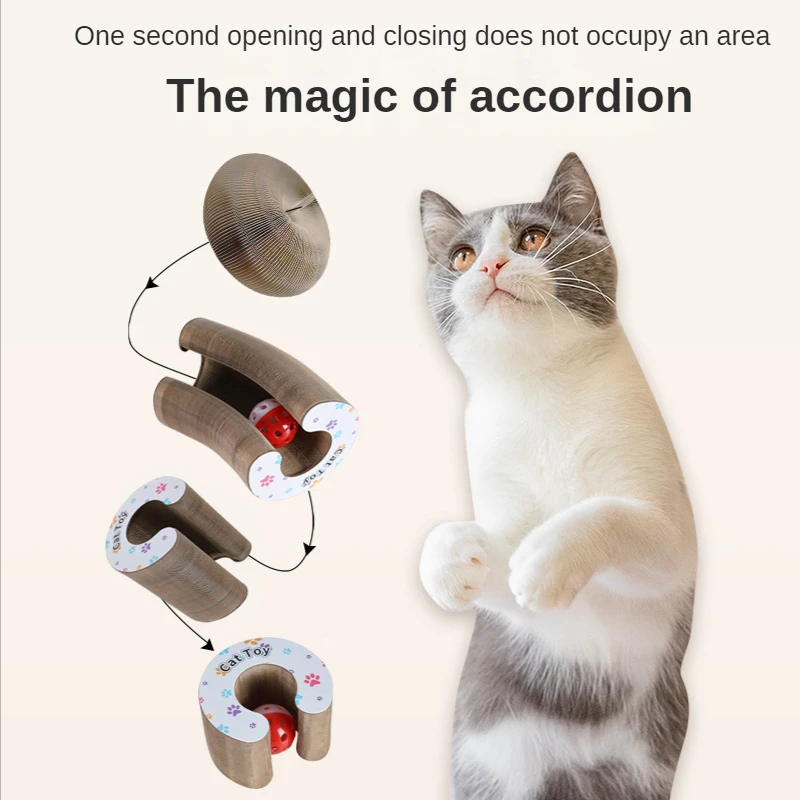 One second opening and closing does not occupy an area

The magic of accordion

Cat Toy

Cat Toy

Cat Toy