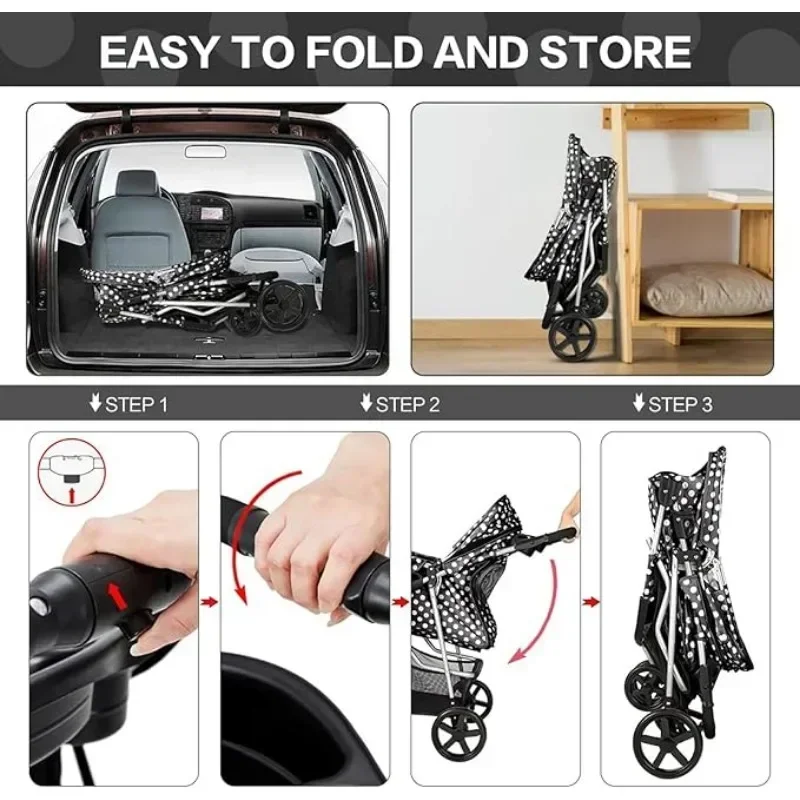 EASY TO FOLD AND STORE

STEP 1

STEP 2

STEP 3