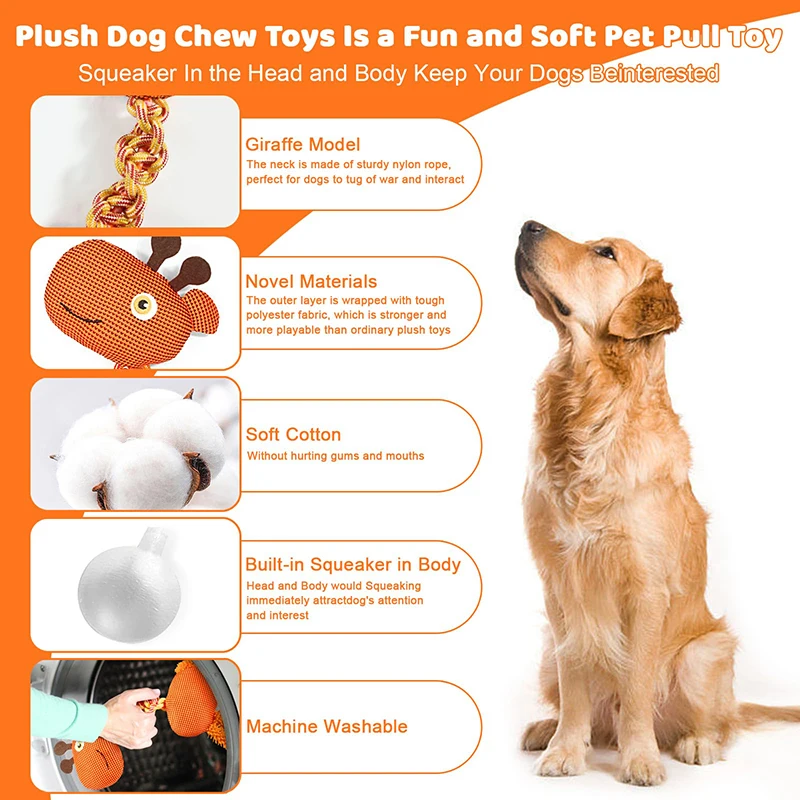 Plush Dog Chew Toys Is a Fun and Soft Pet Pull Toy

Squeaker In the Head and Body Keep Your Dogs Beinterested

Giraffe Model
The neck is made of sturdy nylon rope, perfect for dogs to tug of war and interact

Novel Materials
The outer layer is wrapped with tough polyester fabric, which is stronger and more playable than ordinary plush toys

Soft Cotton
Without hurting gums and mouths

Built-in Squeaker in Body
Head and Body would Squeaking immediately attractdog's attention and interest

Machine Washable