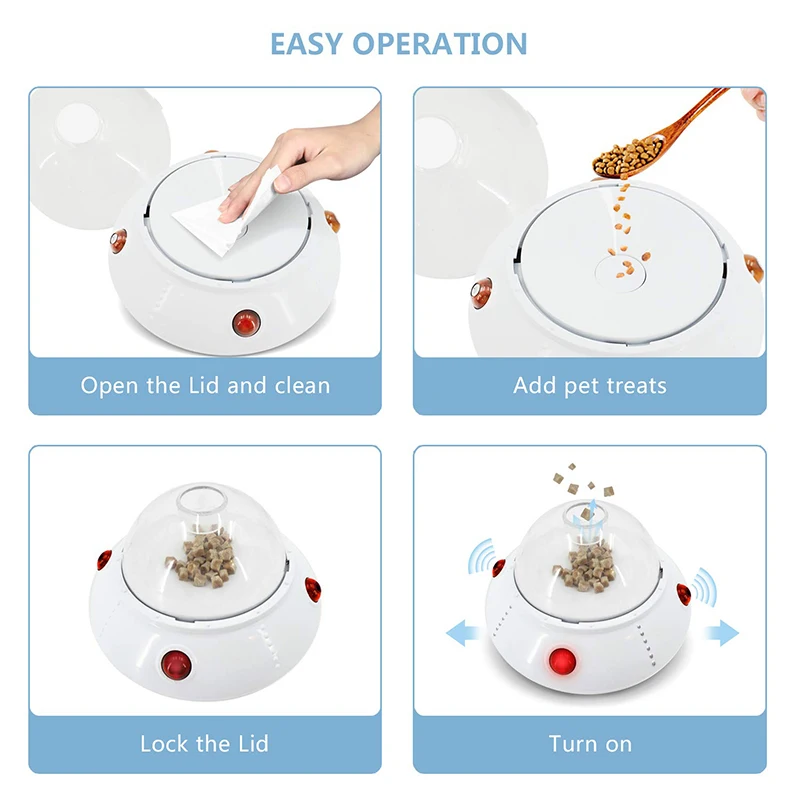 EASY OPERATION

Open the Lid and clean

Add pet treats

Lock the Lid

Turn on