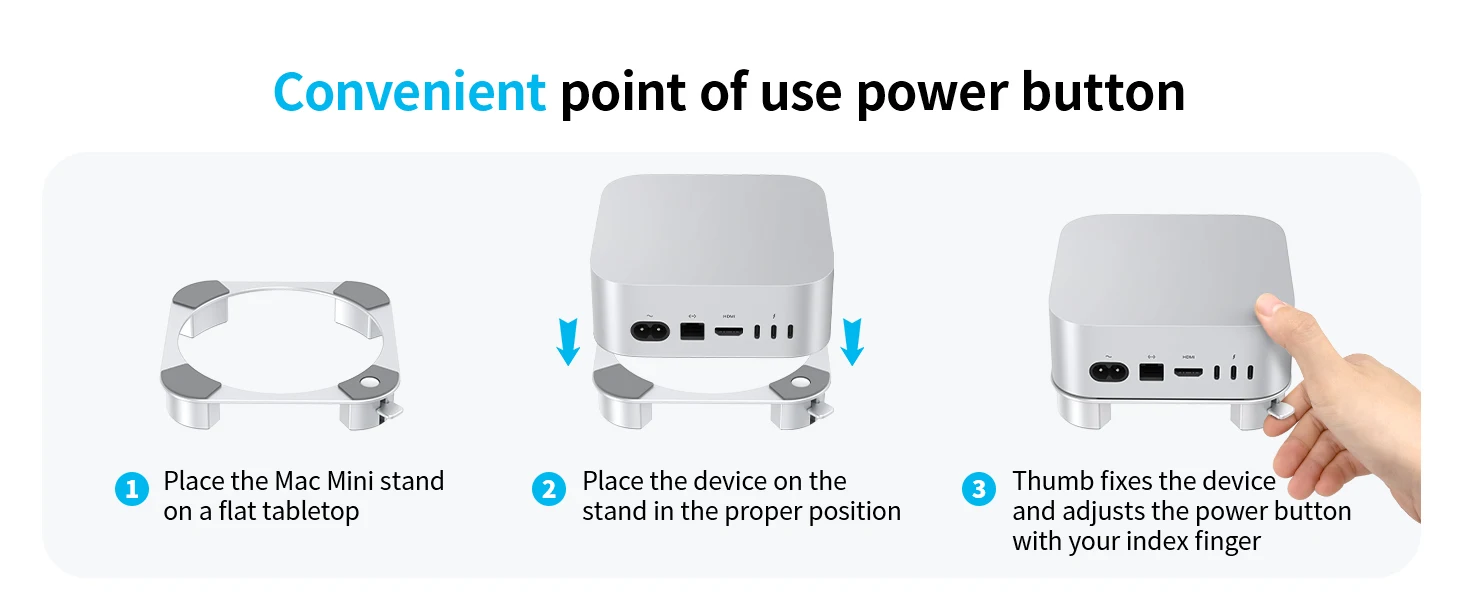 Convenient point of use power button

HDMI

HDMI

1 Place the Mac Mini stand on a flat tabletop

2 Place the device on the stand in the proper position

3 Thumb fixes the device and adjusts the power button with your index finger