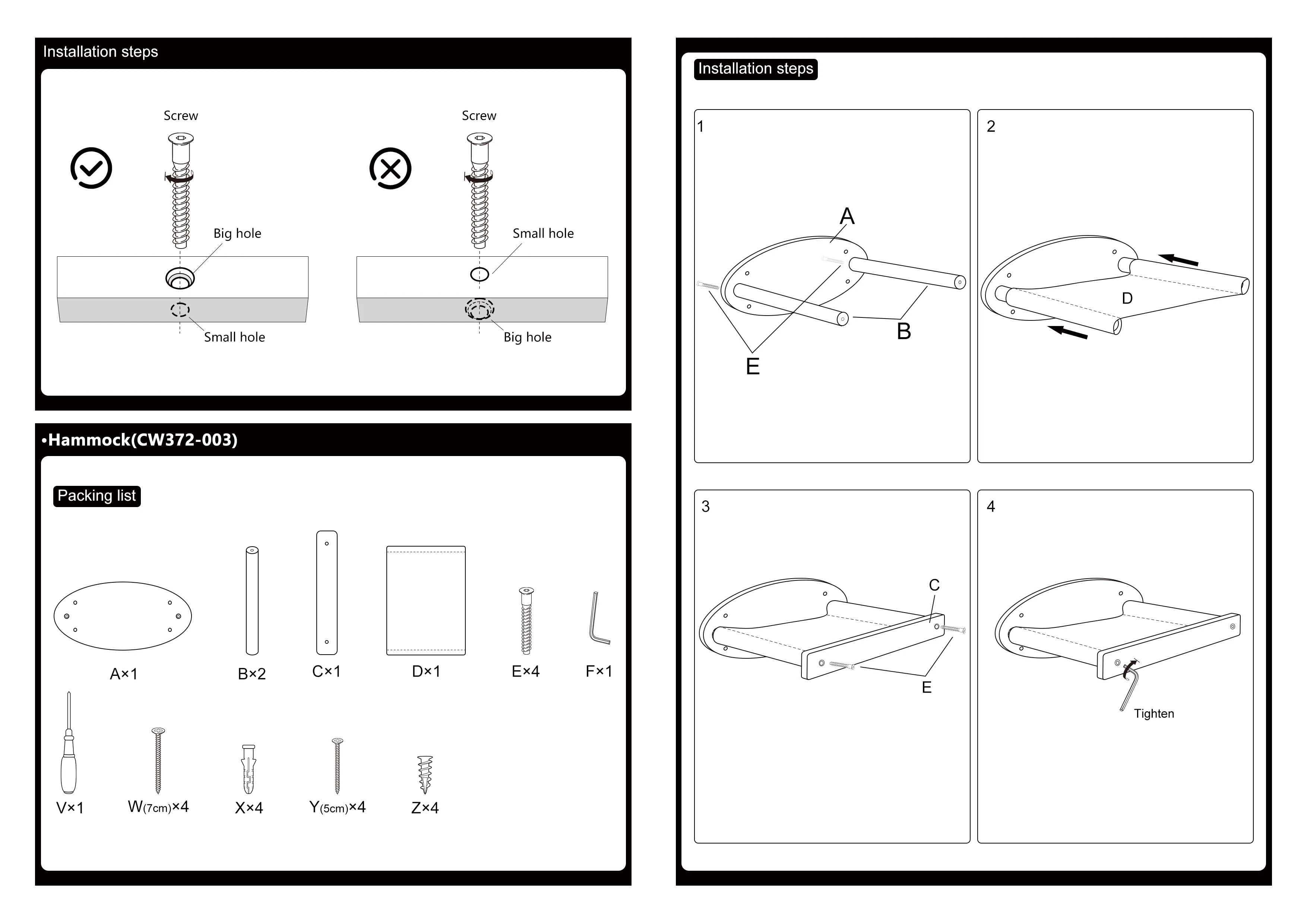 Installation steps

Screw

Big hole

Small hole

Screw

Small hole

Big hole

•Hammock(CW372-003)

Packing list

A×1

B×2

C×1

D×1

E×4

F×1

V×1

W(7cm)×4

X×4

Y(5cm)×4

Z×4

Installation steps

1

A

B

E

2

D

3

C

E

4

Tighten