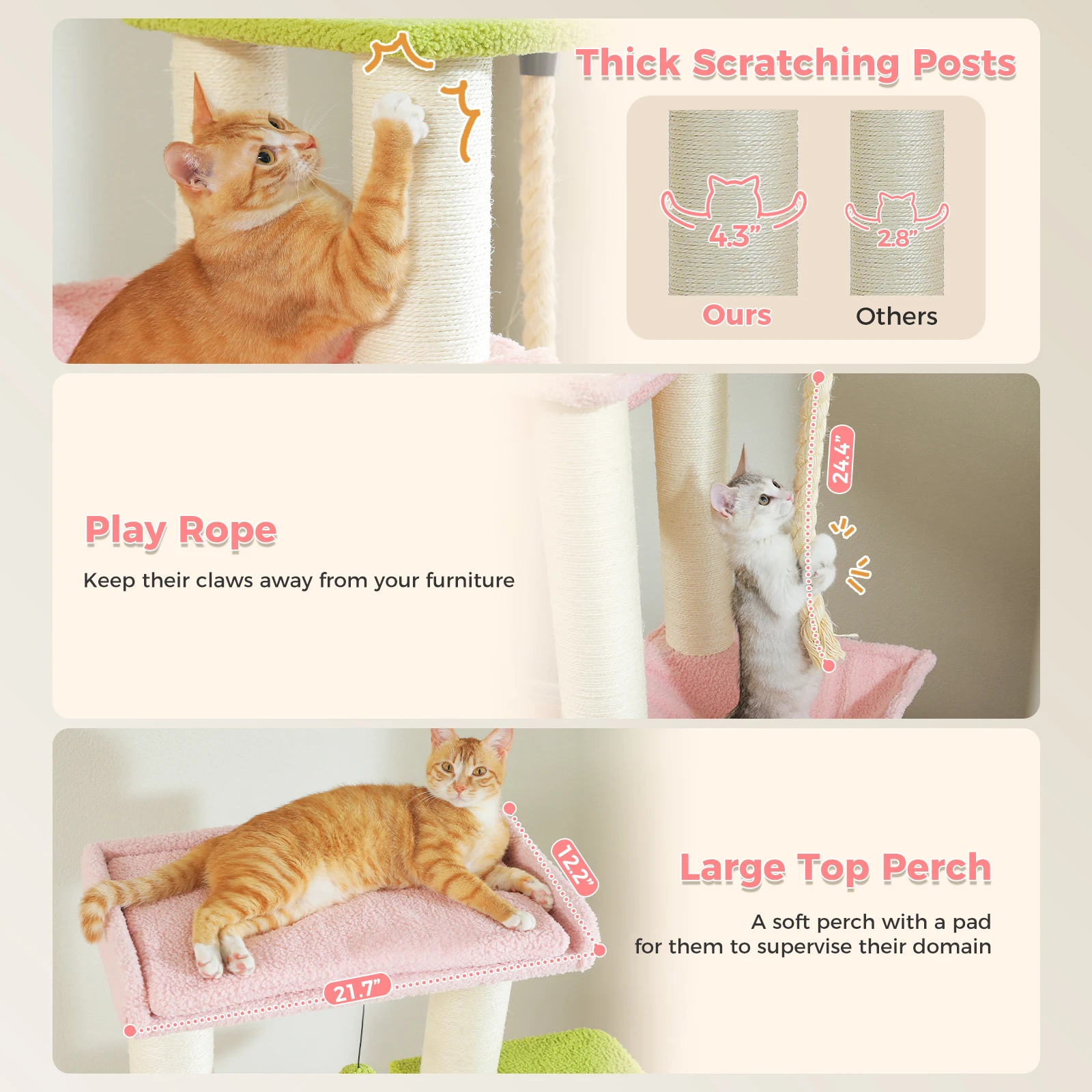 Thick Scratching Posts

4.3"

2.8"

Ours

Others

Play Rope

Keep their claws away from your furniture

24.4"

Large Top Perch

A soft perch with a pad for them to supervise their domain

12.2"

21.7"