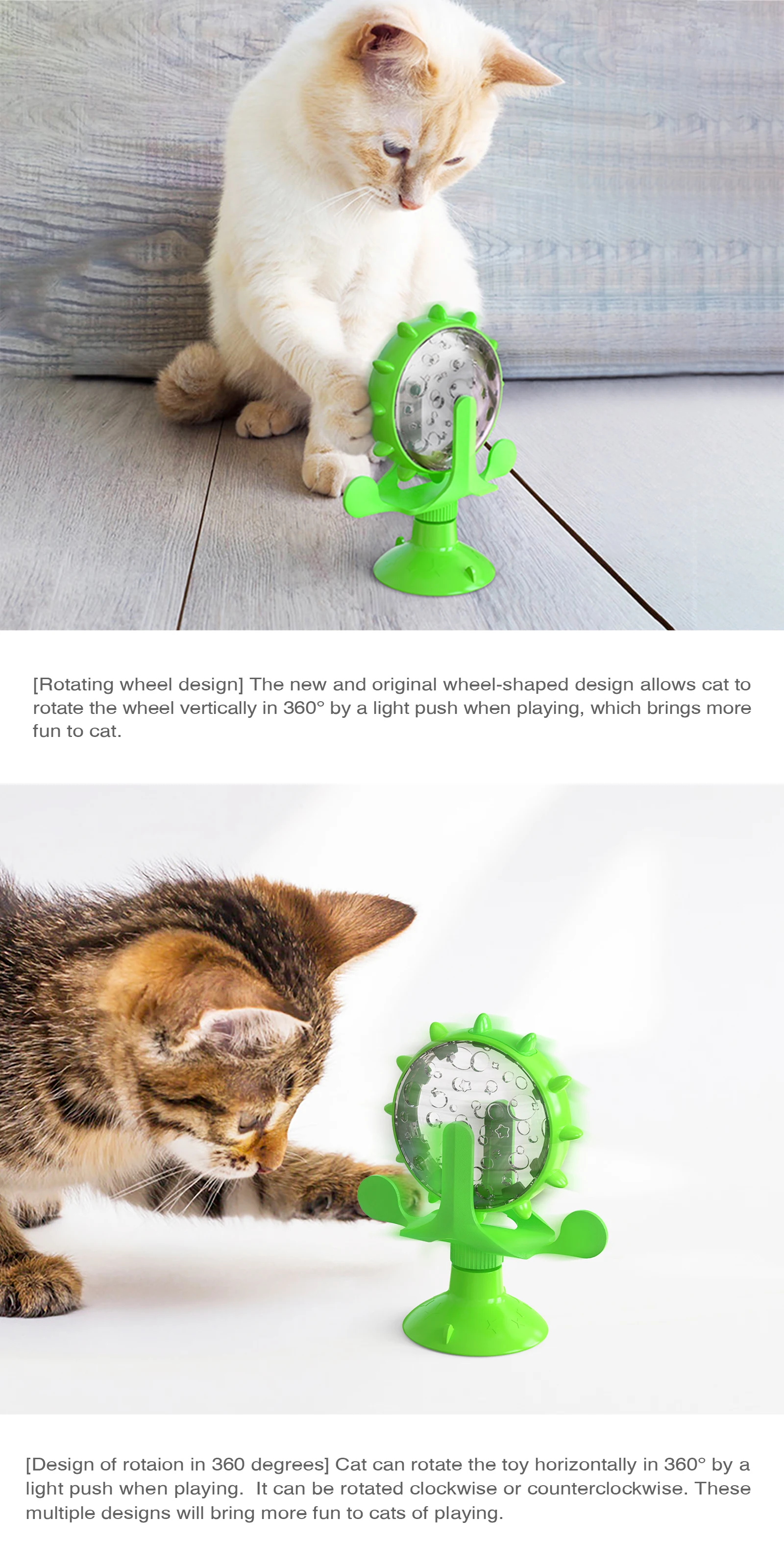 [Rotating wheel design] The new and original wheel-shaped design allows cat to rotate the wheel vertically in 360° by a light push when playing, which brings more fun to cat.

[Design of rotaion in 360 degrees] Cat can rotate the toy horizontally in 360° by a light push when playing. It can be rotated clockwise or counterclockwise. These multiple designs will bring more fun to cats of playing.