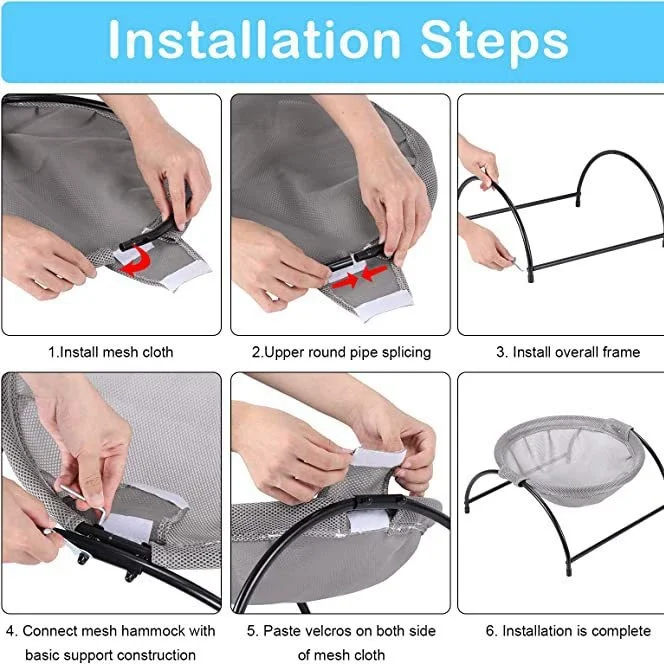 Installation Steps

1.Install mesh cloth

2.Upper round pipe splicing

3. Install overall frame

4. Connect mesh hammock with basic support construction

5. Paste velcros on both side of mesh cloth

6. Installation is complete