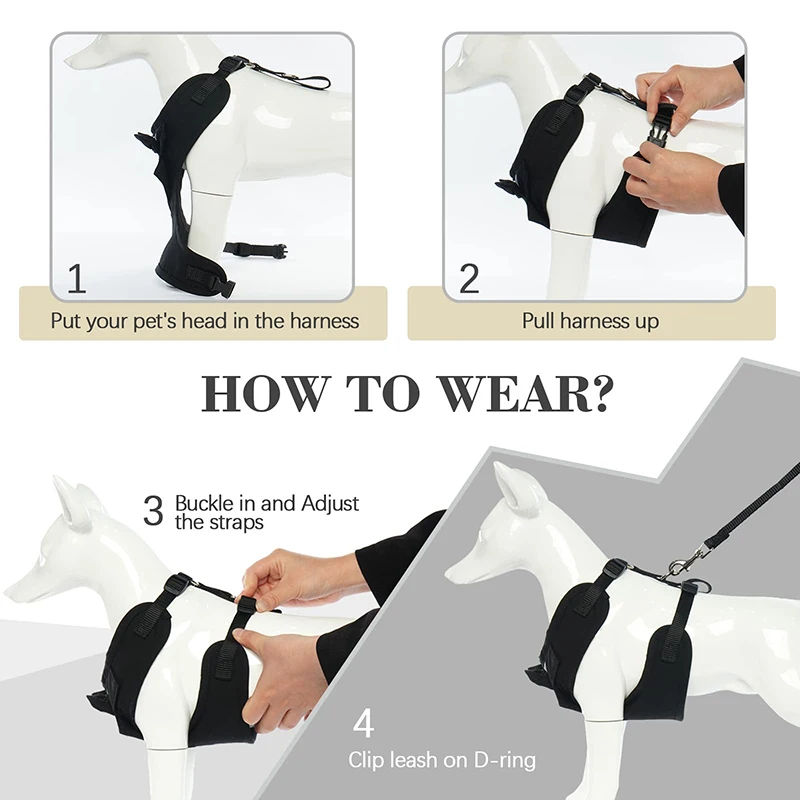 1

Put your pet's head in the harness

2

Pull harness up

HOW TO WEAR?

3 Buckle in and Adjust the straps

4

Clip leash on D-ring